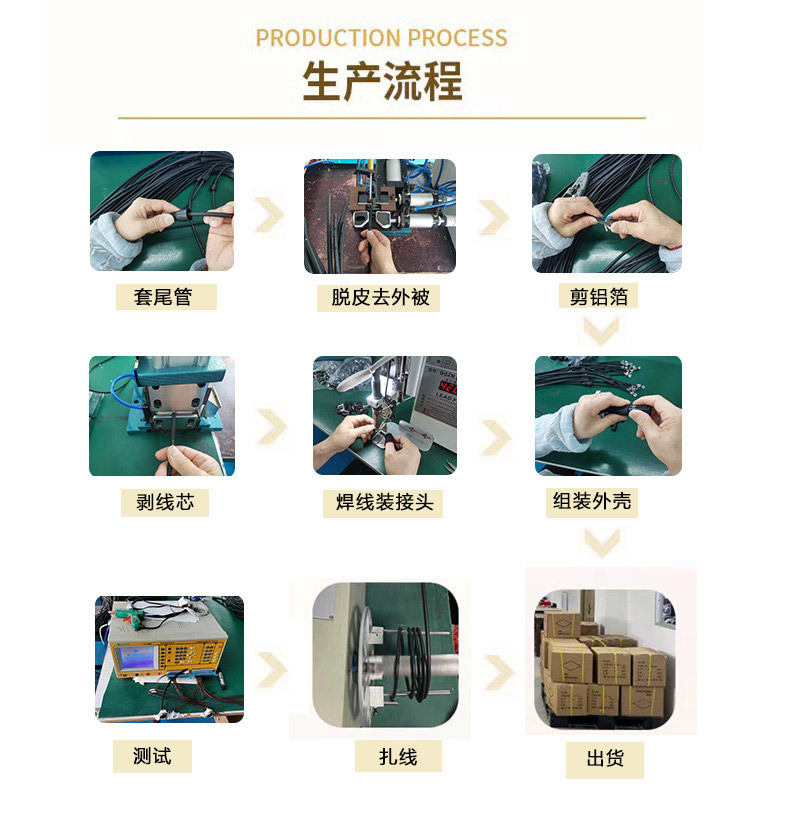 PRODUCTION PROCESS
生产流程

套尾管

脱皮去外被

剪铝箔

剥线芯

焊线装接头

组装外壳

测试

扎线

出货