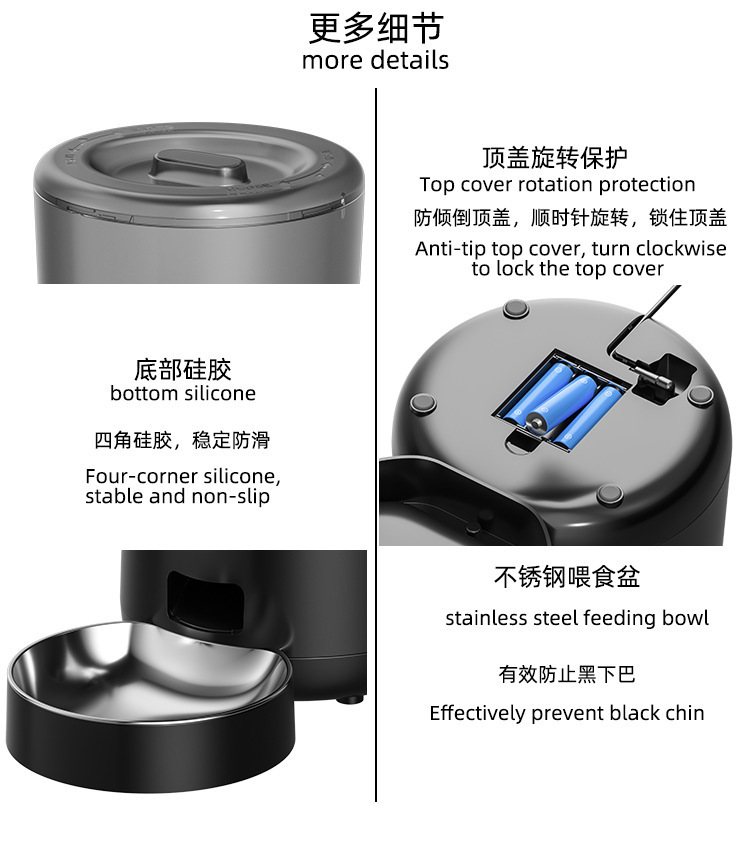 更多细节
more details

顶盖旋转保护
Top cover rotation protection

防倾倒顶盖，顺时针旋转，锁住顶盖
Anti-tip top cover, turn clockwise to lock the top cover

底部硅胶
bottom silicone

四角硅胶，稳定防滑
Four-corner silicone, stable and non-slip

不锈钢喂食盆
stainless steel feeding bowl

有效防止黑下巴
Effectively prevent black chin