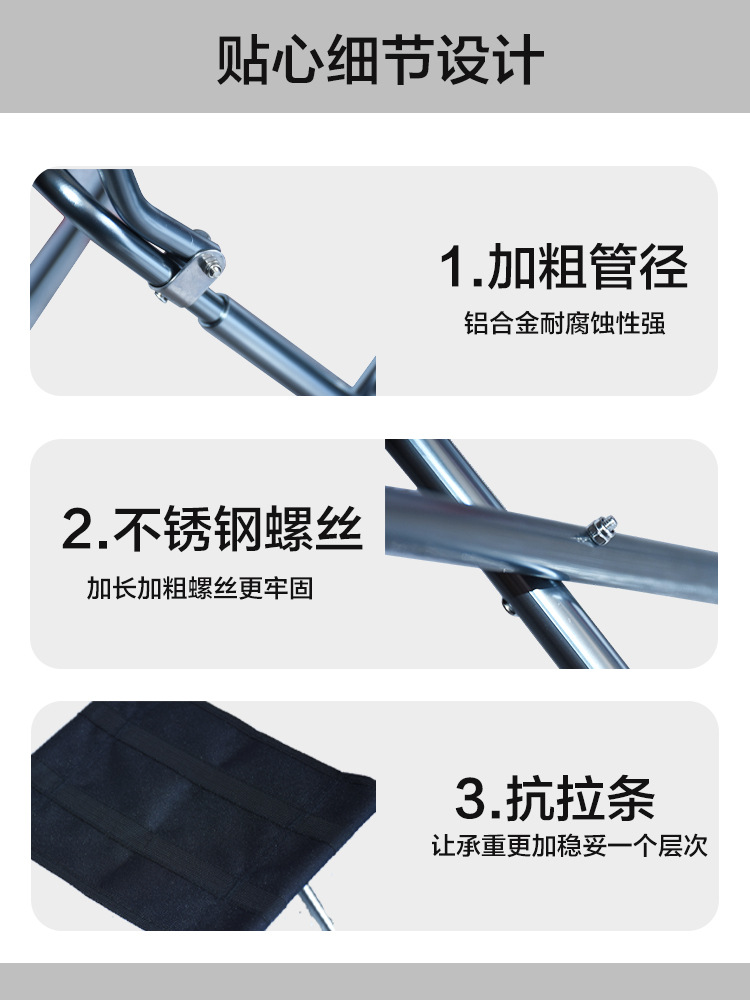 贴心细节设计

1.加粗管径
铝合金耐腐蚀性强

2.不锈钢螺丝
加长加粗螺丝更牢固

3.抗拉条
让承重更加稳妥一个层次