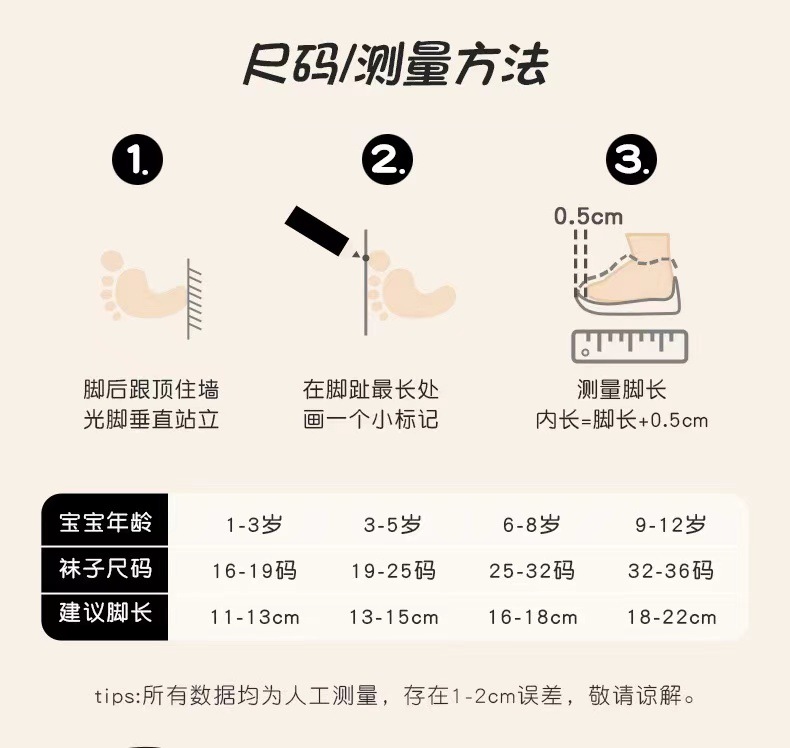 尺码/测量方法

1.

脚后跟顶住墙
光脚垂直站立

2.

在脚趾最长处
画一个小标记

3.

0.5cm

测量脚长
内长=脚长+0.5cm

| 宝宝年龄 | 1-3岁 | 3-5岁 | 6-8岁 | 9-12岁 |
|---|---|---|---|---|
| 袜子尺码 | 16-19码 | 19-25码 | 25-32码 | 32-36码 |
| 建议脚长 | 11-13cm | 13-15cm | 16-18cm | 18-22cm |

tips:所有数据均为人工测量，存在1-2cm误差，敬请谅解。