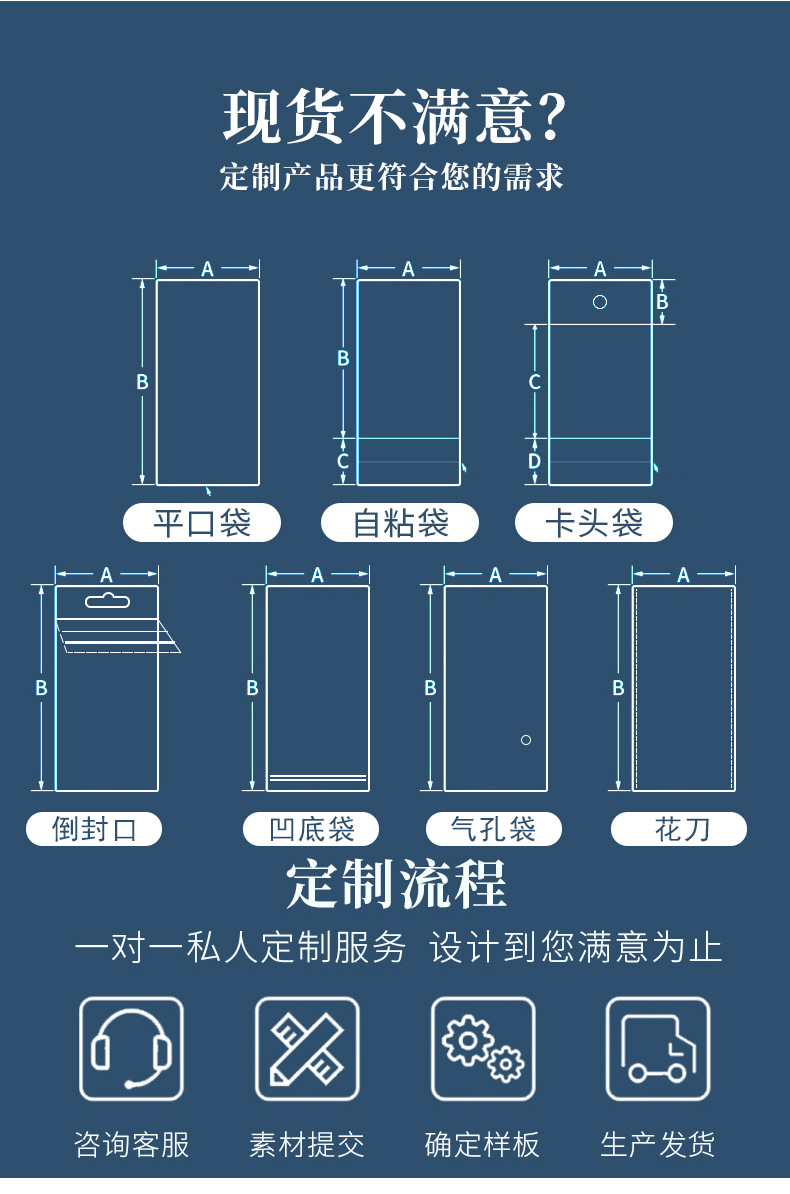 现货不满意?
定制产品更符合您的需求

A
B
平口袋

A
B
C
自粘袋

A
B
C
D
卡头袋

A
B
倒封口

A
B
凹底袋

A
B
气孔袋

A
B
花刀

定制流程
一对一私人定制服务 设计到您满意为止

咨询客服
素材提交
确定样板
生产发货