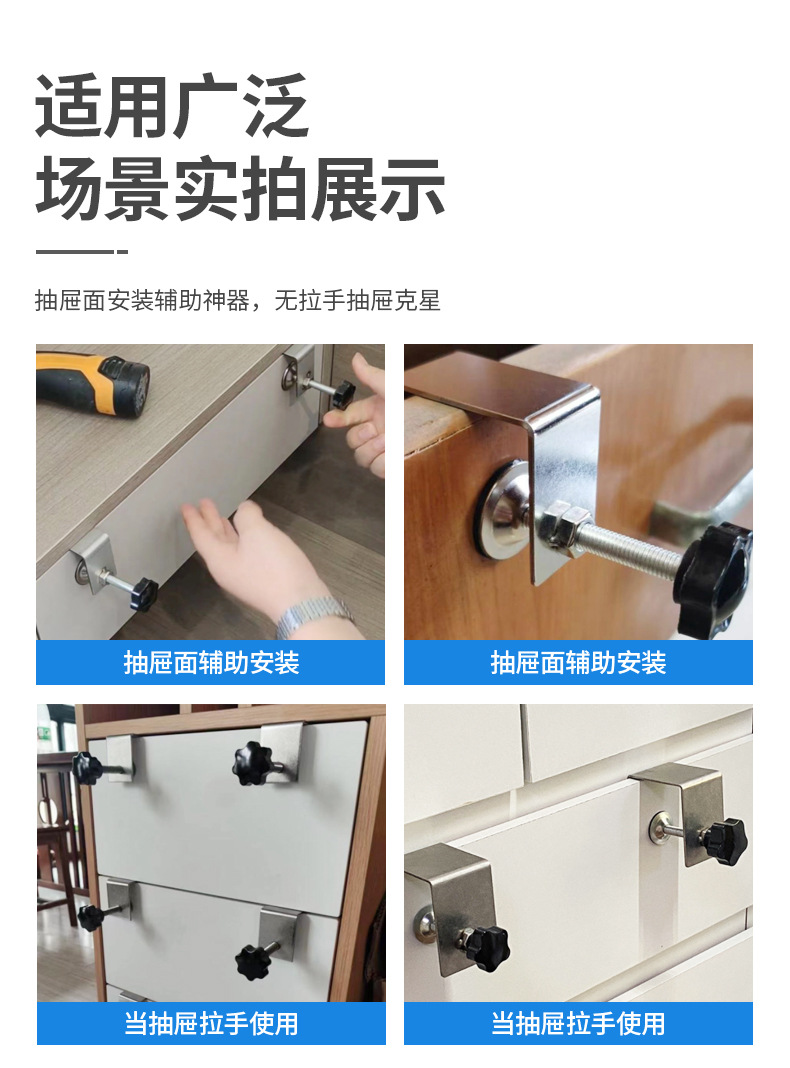 适用广泛
场景实拍展示

抽屉面安装辅助神器，无拉手抽屉克星

抽屉面辅助安装

抽屉面辅助安装

当抽屉拉手使用

当抽屉拉手使用