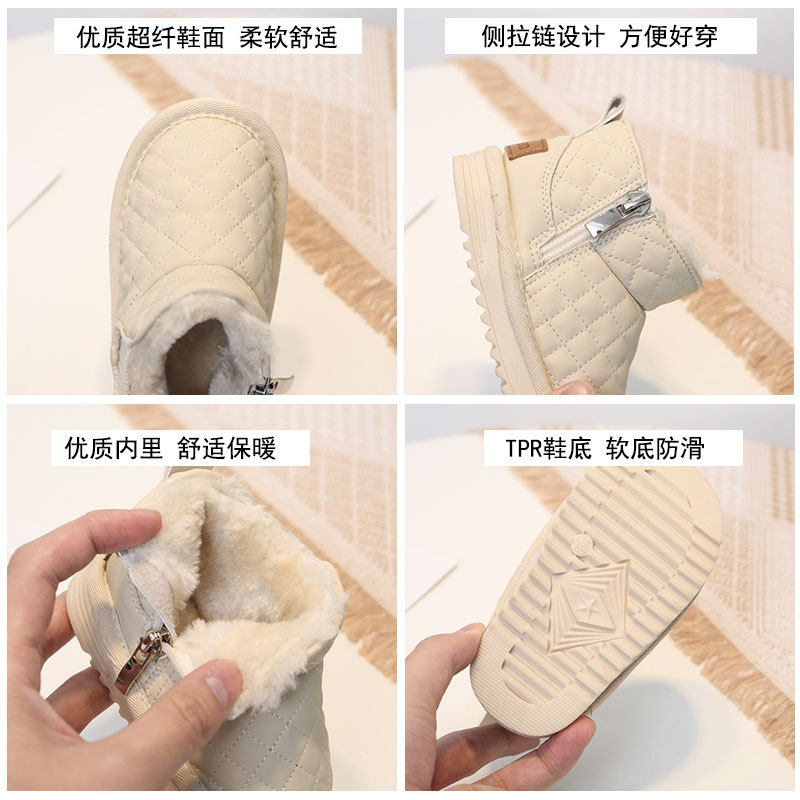 优质超纤鞋面 柔软舒适

侧拉链设计 方便好穿

优质内里 舒适保暖

TPR鞋底 软底防滑