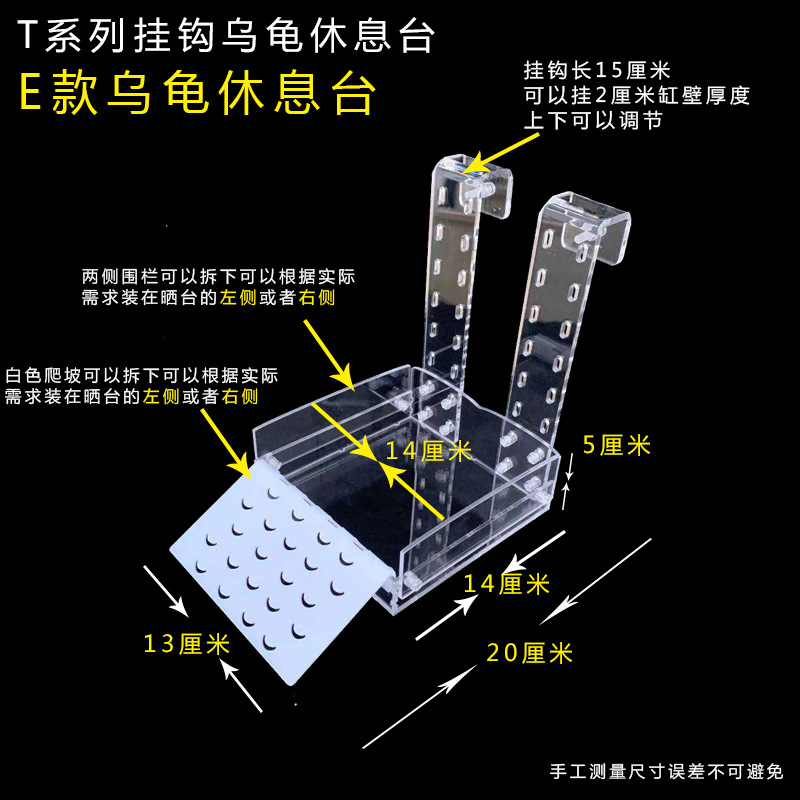 T系列挂钩乌龟休息台
E款乌龟休息台

挂钩长15厘米
可以挂2厘米缸壁厚度
上下可以调节

两侧围栏可以拆下可以根据实际需求装在晒台的左侧或者右侧

白色爬坡可以拆下可以根据实际需求装在晒台的左侧或者右侧

14厘米

5厘米

14厘米

13厘米

20厘米

手工测量尺寸误差不可避免