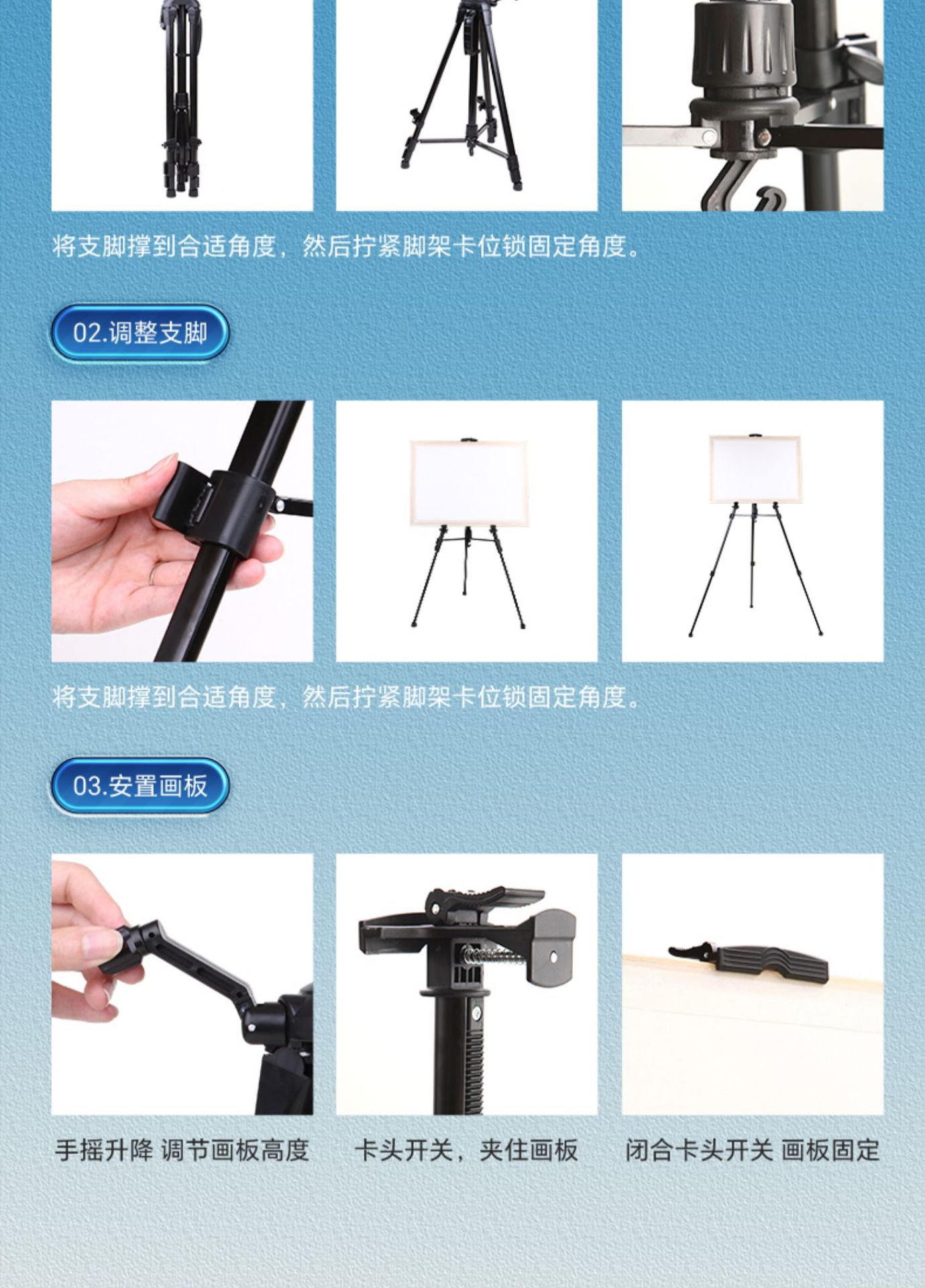 将支脚撑到合适角度，然后拧紧脚架卡位锁固定角度。

02.调整支脚

将支脚撑到合适角度，然后拧紧脚架卡位锁固定角度。

03.安置画板

手摇升降 调节画板高度

卡头开关，夹住画板

闭合卡头开关 画板固定