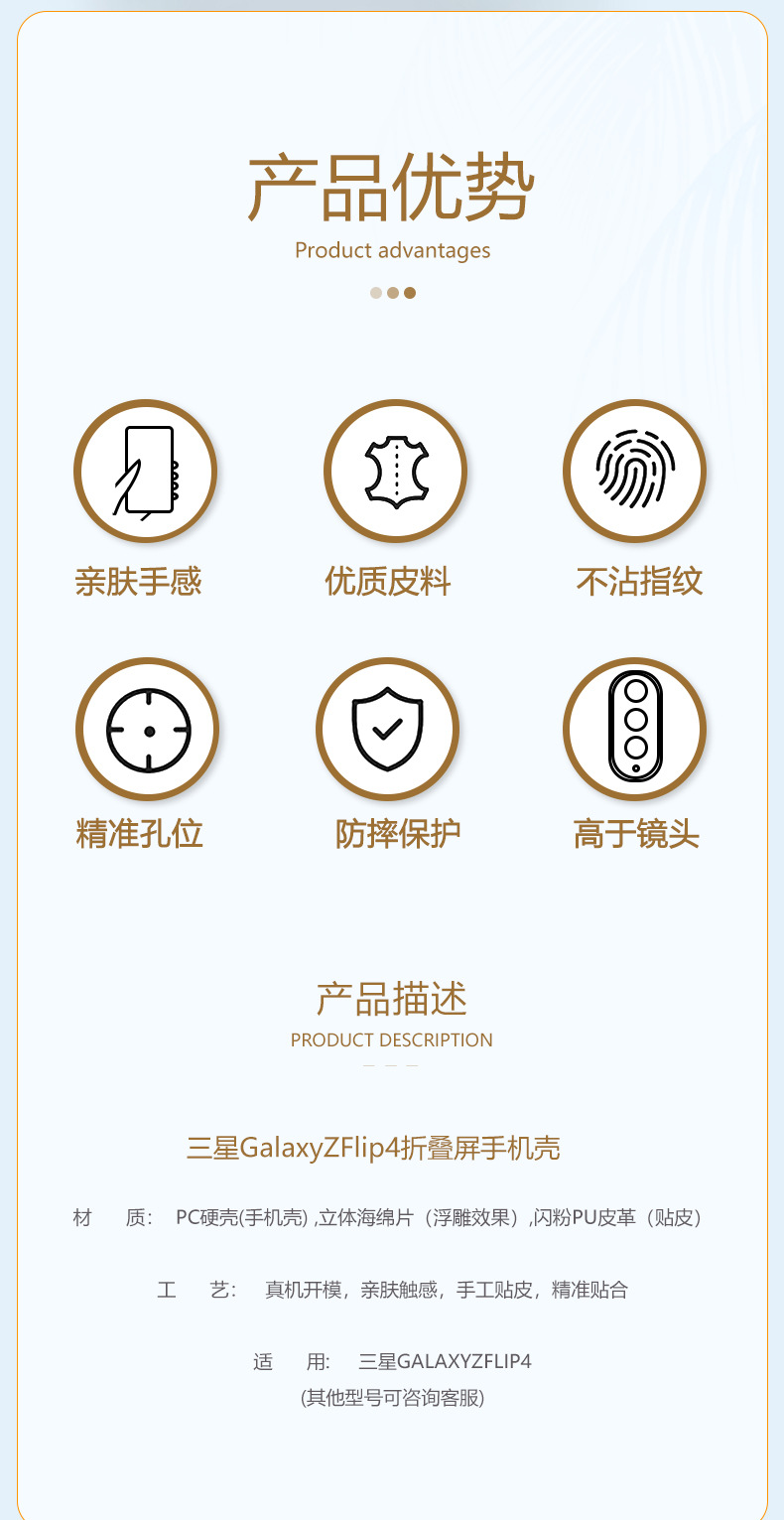 产品优势
Product advantages

亲肤手感 优质皮料 不沾指纹

精准孔位 防摔保护 高于镜头

产品描述
PRODUCT DESCRIPTION

三星GalaxyZFlip4折叠屏手机壳

材 质: PC硬壳(手机壳),立体海绵片（浮雕效果）,闪粉PU皮革（贴皮）

工 艺: 真机开模，亲肤触感，手工贴皮，精准贴合

适 用: 三星GALAXYZFLIP4
(其他型号可咨询客服)