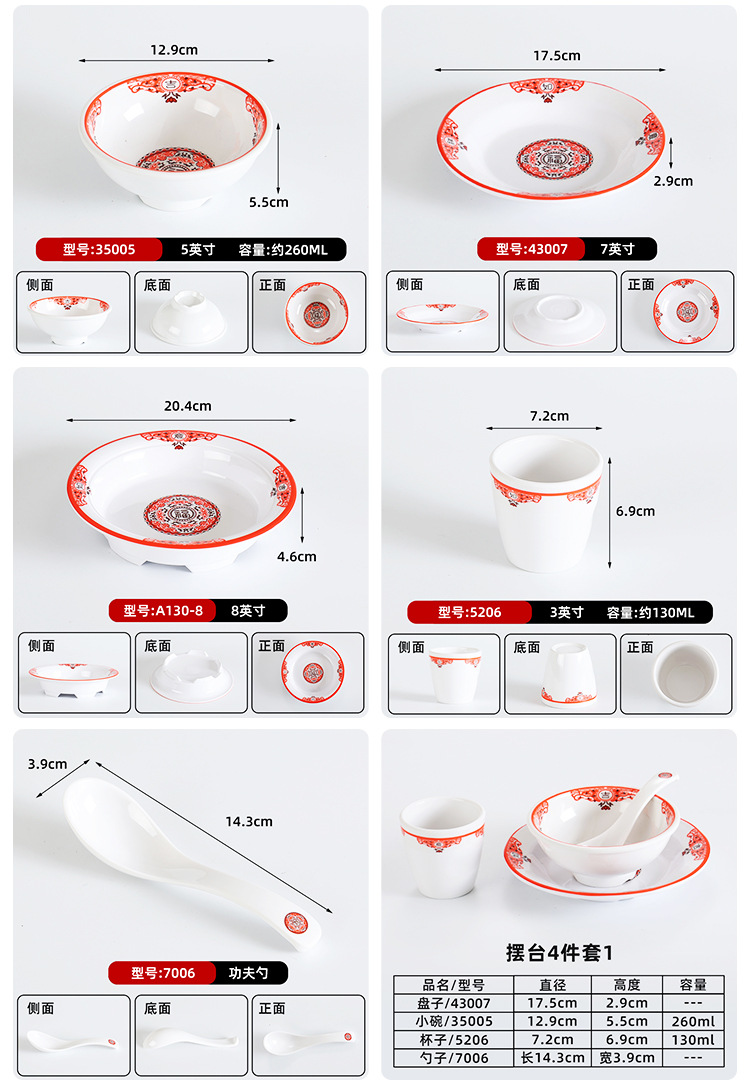 12.9cm

5.5cm

型号:35005 5英寸 容量:约260ML

侧面 底面 正面

17.5cm

2.9cm

型号:43007 7英寸

侧面 底面 正面

20.4cm

4.6cm

型号:A130-8 8英寸

侧面 底面 正面

7.2cm

6.9cm

型号:5206 3英寸 容量:约130ML

侧面 底面 正面

3.9cm

14.3cm

型号:7006 功夫勺

侧面 底面 正面

摆台4件套1

| 品名/型号 | 直径 | 高度 | 容量 |
|---|---|---|---|
| 盘子/43007 | 17.5cm | 2.9cm | --- |
| 小碗/35005 | 12.9cm | 5.5cm | 260ml |
| 杯子/5206 | 7.2cm | 6.9cm | 130ml |
| 勺子/7006 | 长14.3cm | 宽3.9cm | --- |