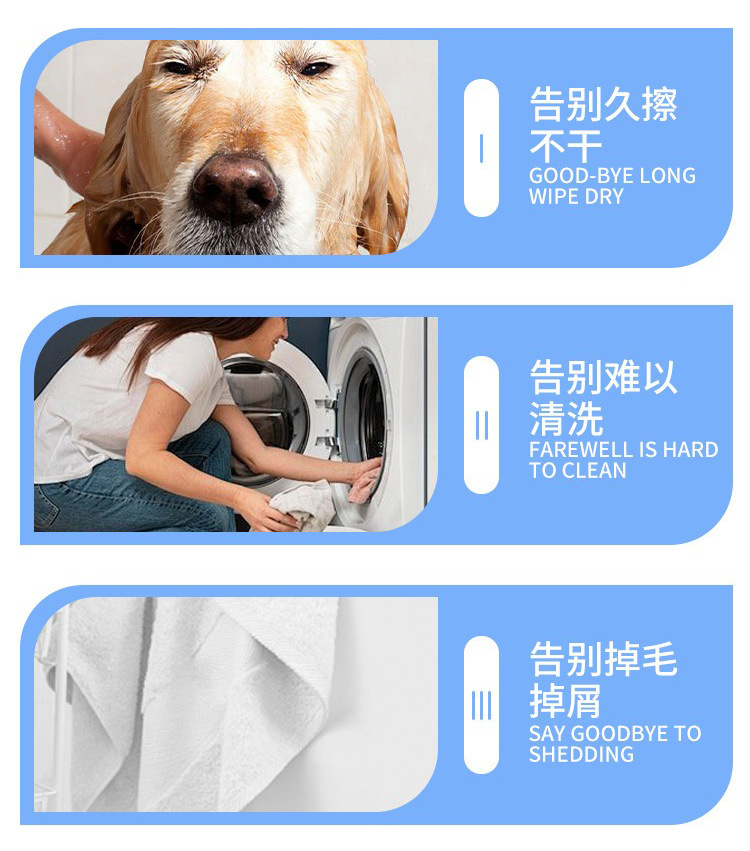 I

告别久擦不干
GOOD-BYE LONG WIPE DRY

II

告别难以清洗
FAREWELL IS HARD TO CLEAN

III

告别掉毛掉屑
SAY GOODBYE TO SHEDDING