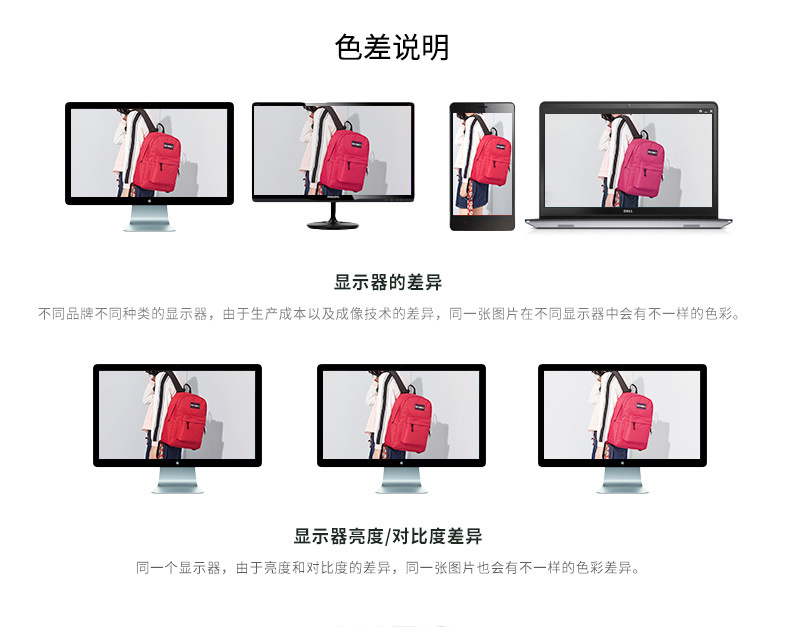 色差说明

PHILIPS

DELL

显示器的差异

不同品牌不同种类的显示器，由于生产成本以及成像技术的差异，同一张图片在不同显示器中会有不一样的色彩。

显示器亮度/对比度差异

同一个显示器，由于亮度和对比度的差异，同一张图片也会有不一样的色彩差异。