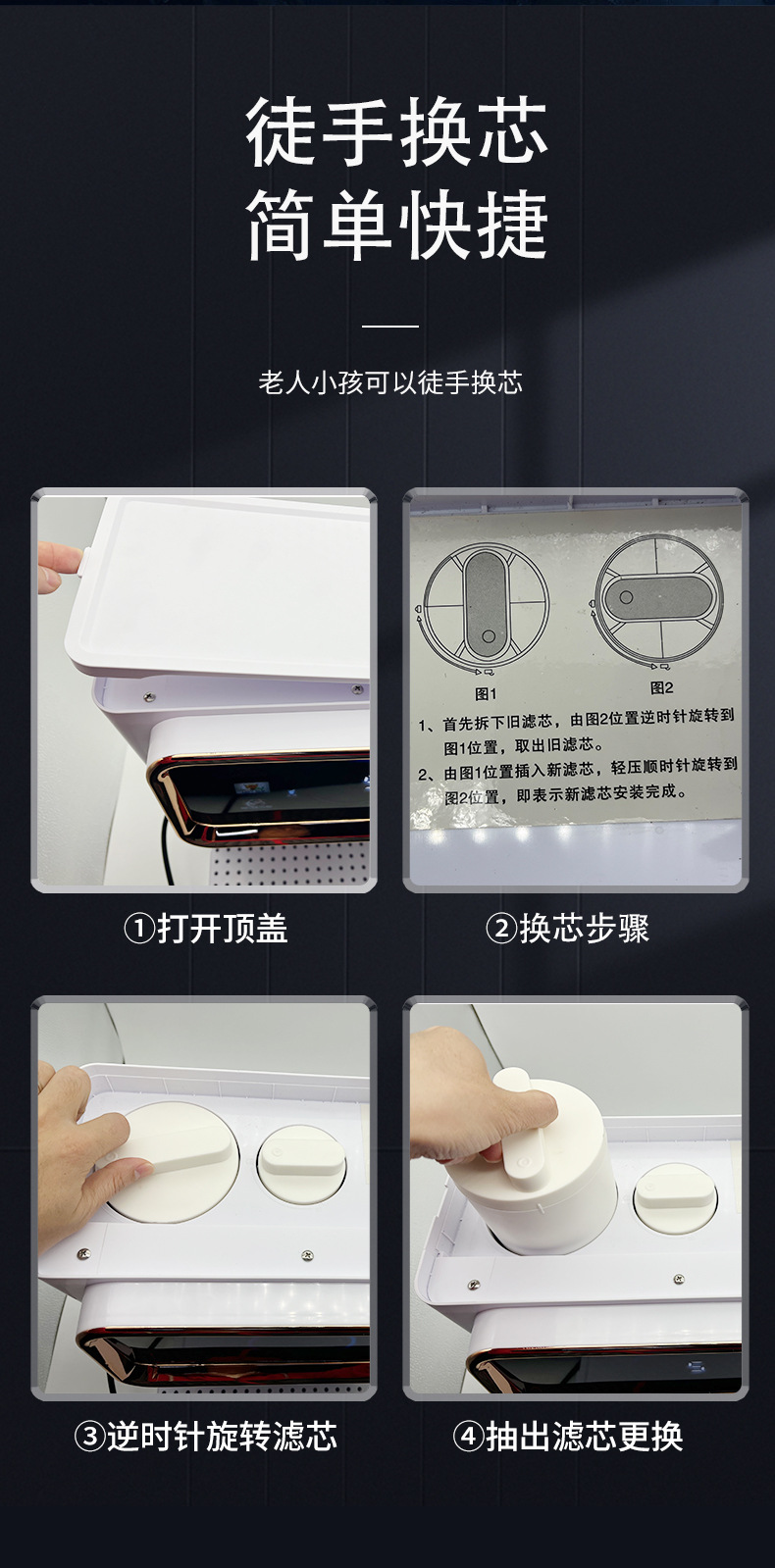 徒手换芯
简单快捷

老人小孩可以徒手换芯

图1

图2

1、首先拆下旧滤芯，由图2位置逆时针旋转到图1位置，取出旧滤芯。
2、由图1位置插入新滤芯，轻压顺时针旋转到图2位置，即表示新滤芯安装完成。

①打开顶盖

②换芯步骤

③逆时针旋转滤芯

④抽出滤芯更换