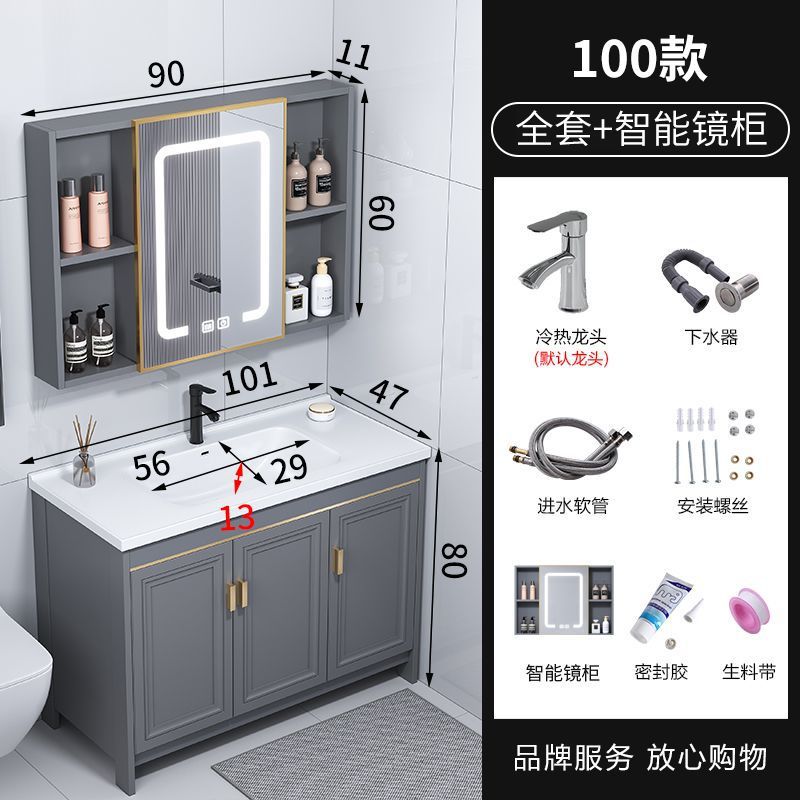 90

11

60

101

47

56

29

13

80

100款

全套+智能镜柜

冷热龙头
(默认龙头)

下水器

进水软管

安装螺丝

智能镜柜

密封胶

生料带

品牌服务 放心购物