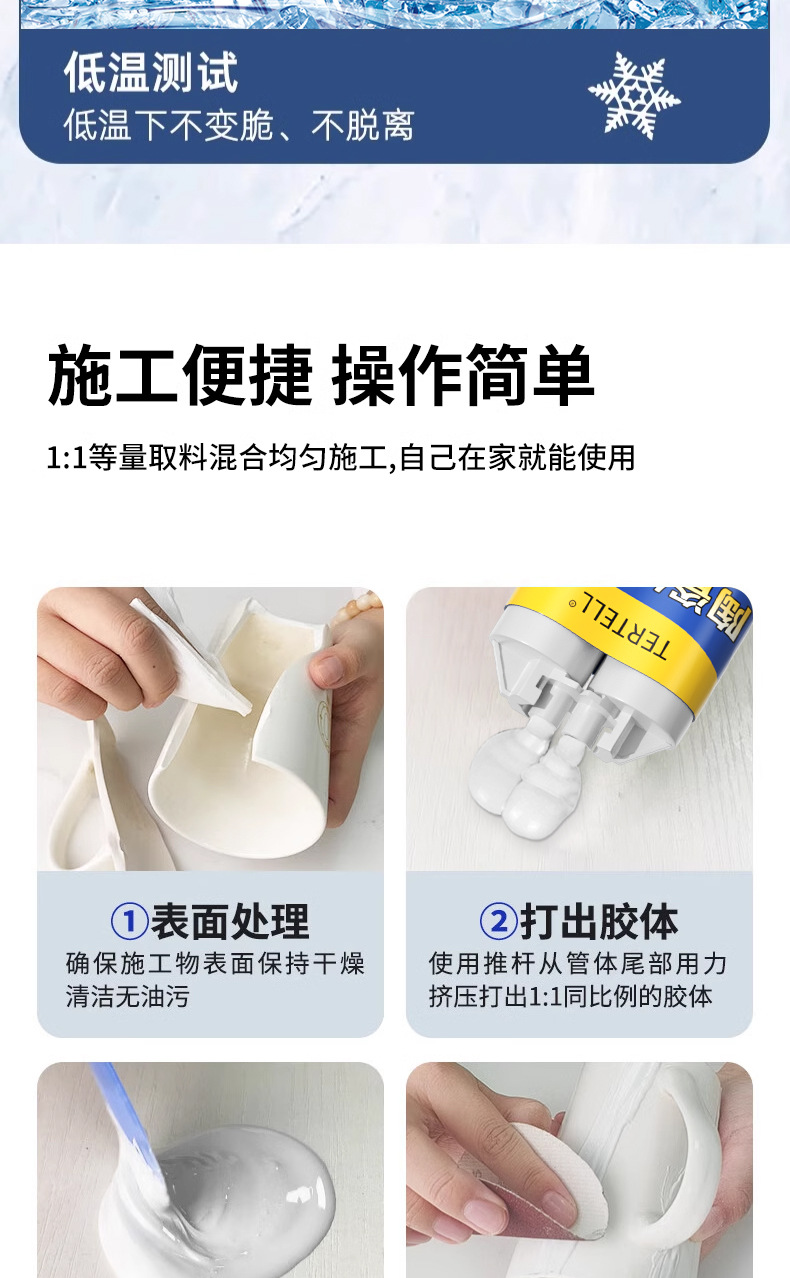 低温测试
低温下不变脆、不脱离

施工便捷 操作简单

1:1等量取料混合均匀施工,自己在家就能使用

TERTELL

①表面处理
确保施工物表面保持干燥清洁无油污

②打出胶体
使用推杆从管体尾部用力挤压打出1:1同比例的胶体