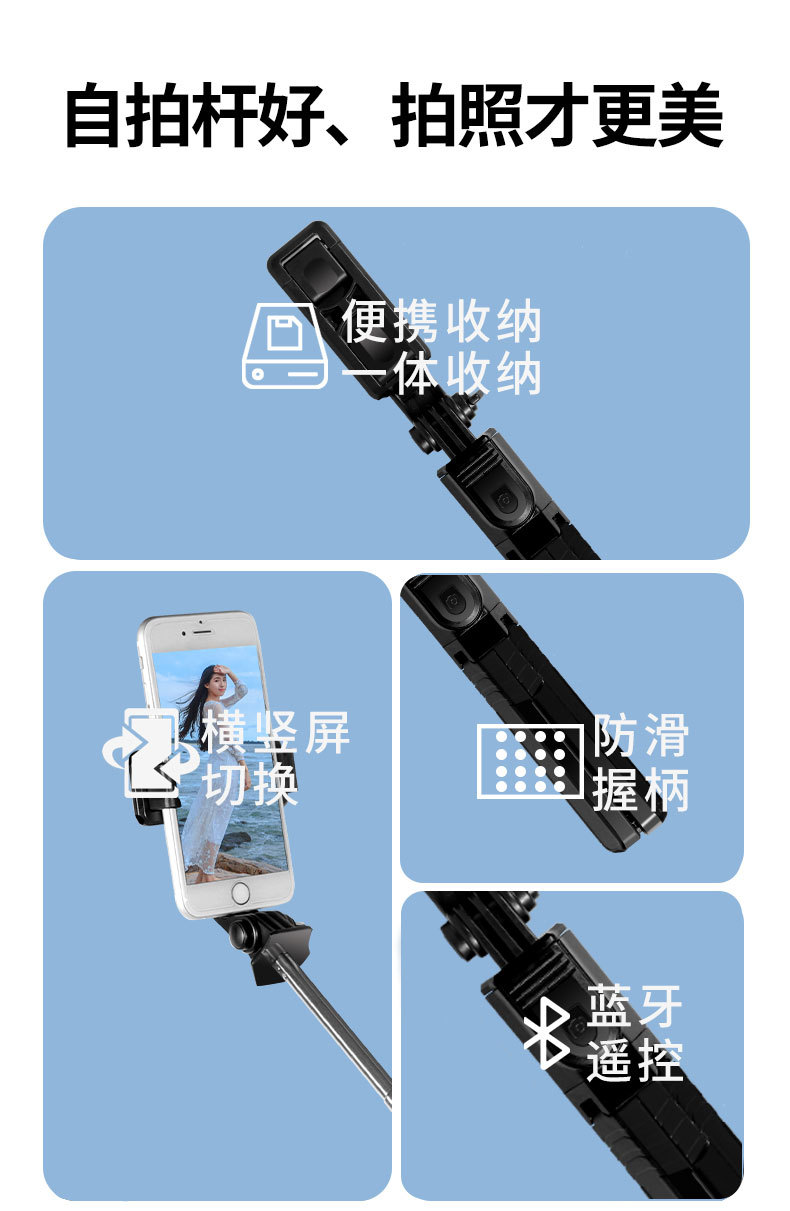 自拍杆好、拍照才更美

便携收纳
一体收纳

横竖屏
切换

防滑
握柄

蓝牙
遥控