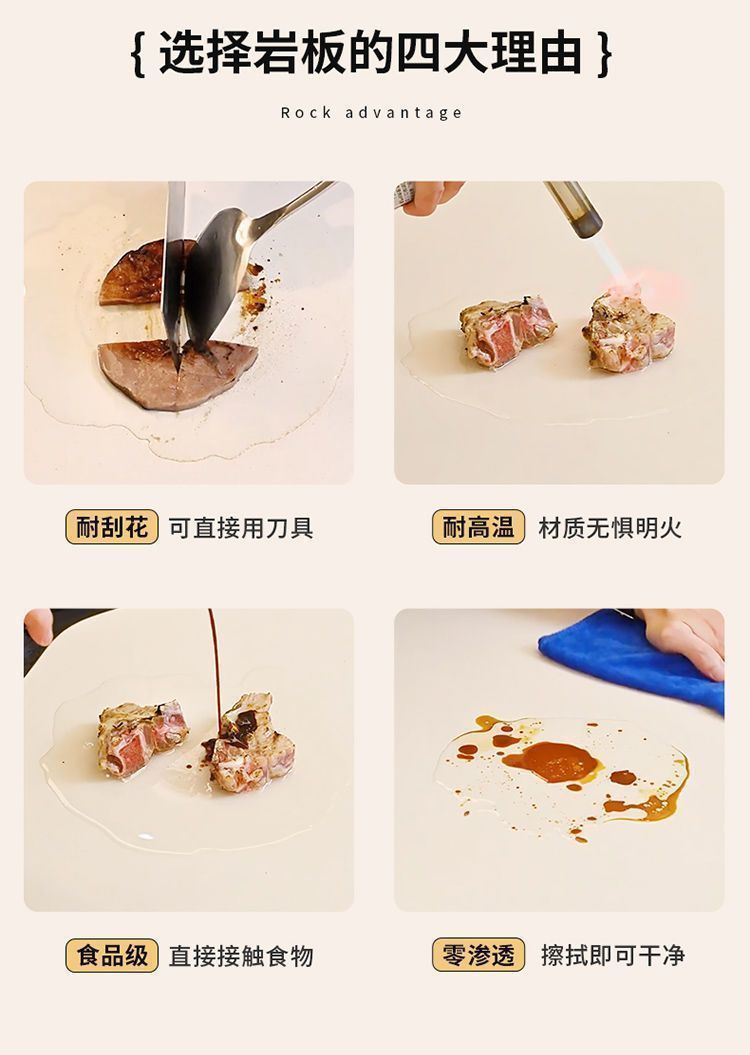 { 选择岩板的四大理由 }

Rock advantage

耐刮花 可直接用刀具

耐高温 材质无惧明火

食品级 直接接触食物

零渗透 擦拭即可干净