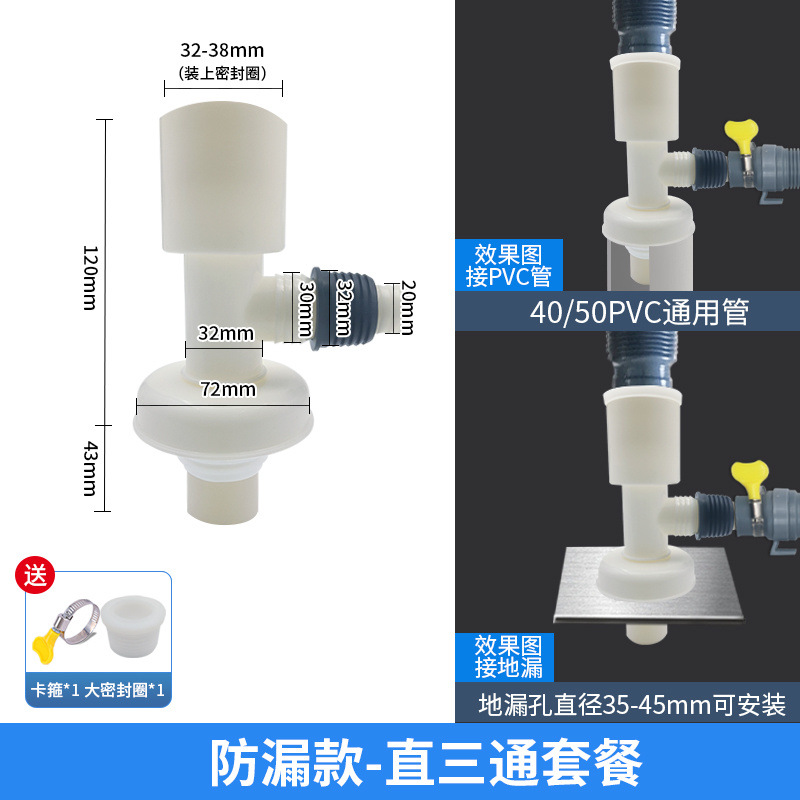 32-38mm
(装上密封圈)

120mm

30mm
32mm
20mm
32mm
72mm
43mm

送
卡箍*1 大密封圈*1

效果图
接PVC管
40/50PVC通用管

效果图
接地漏
地漏孔直径35-45mm可安装

防漏款-直三通套餐