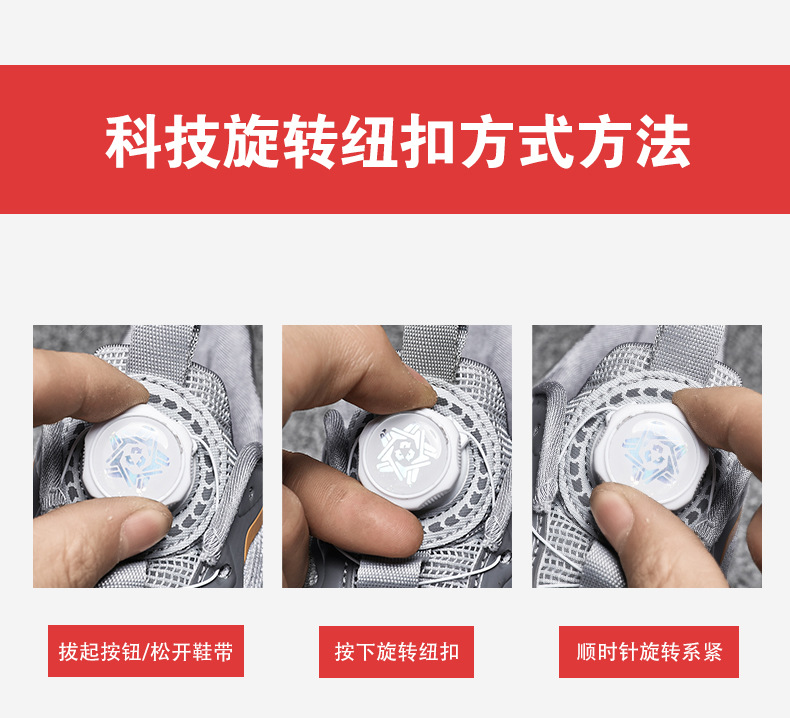 科技旋转纽扣方式方法

拔起按钮/松开鞋带

按下旋转纽扣

顺时针旋转系紧