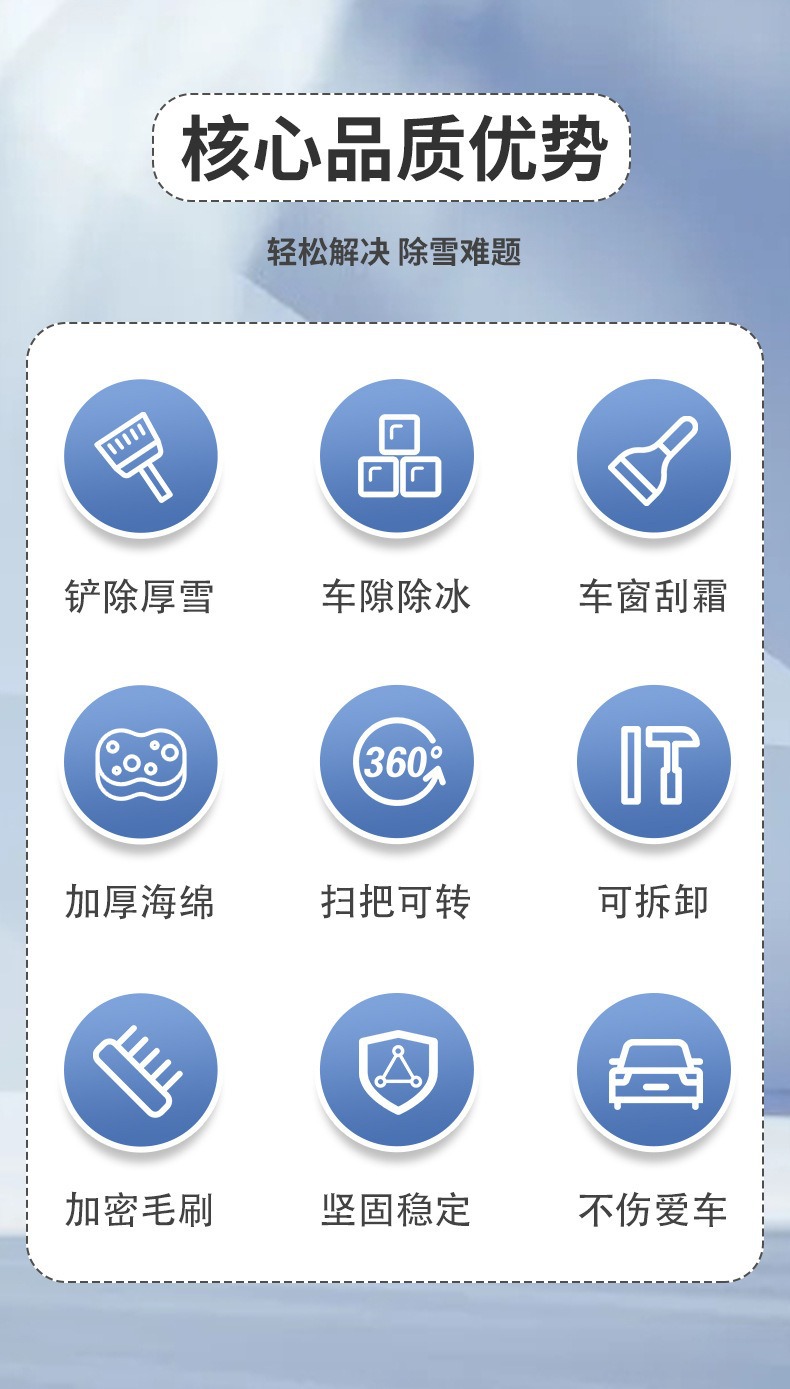 核心品质优势

轻松解决 除雪难题

铲除厚雪

车隙除冰

车窗刮霜

加厚海绵

360°

扫把可转

可拆卸

加密毛刷

坚固稳定

不伤爱车