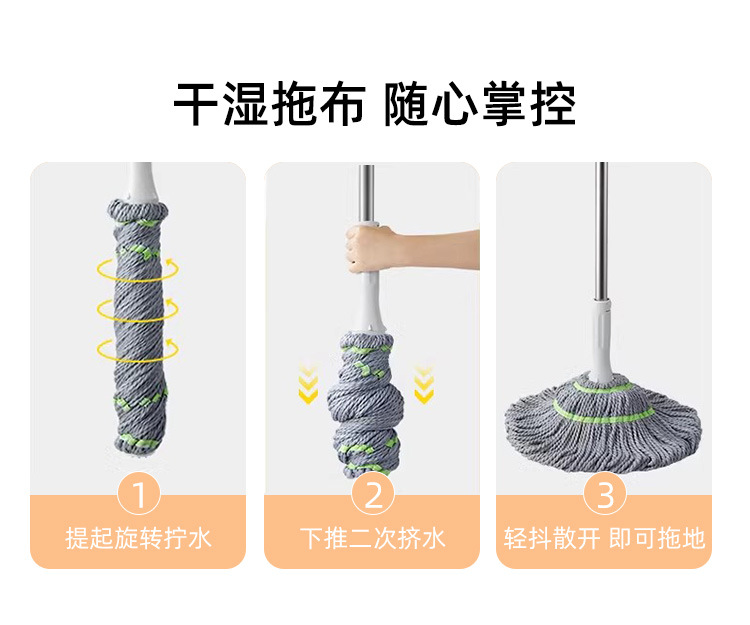 干湿拖布 随心掌控

1
提起旋转拧水

2
下推二次挤水

3
轻抖散开 即可拖地