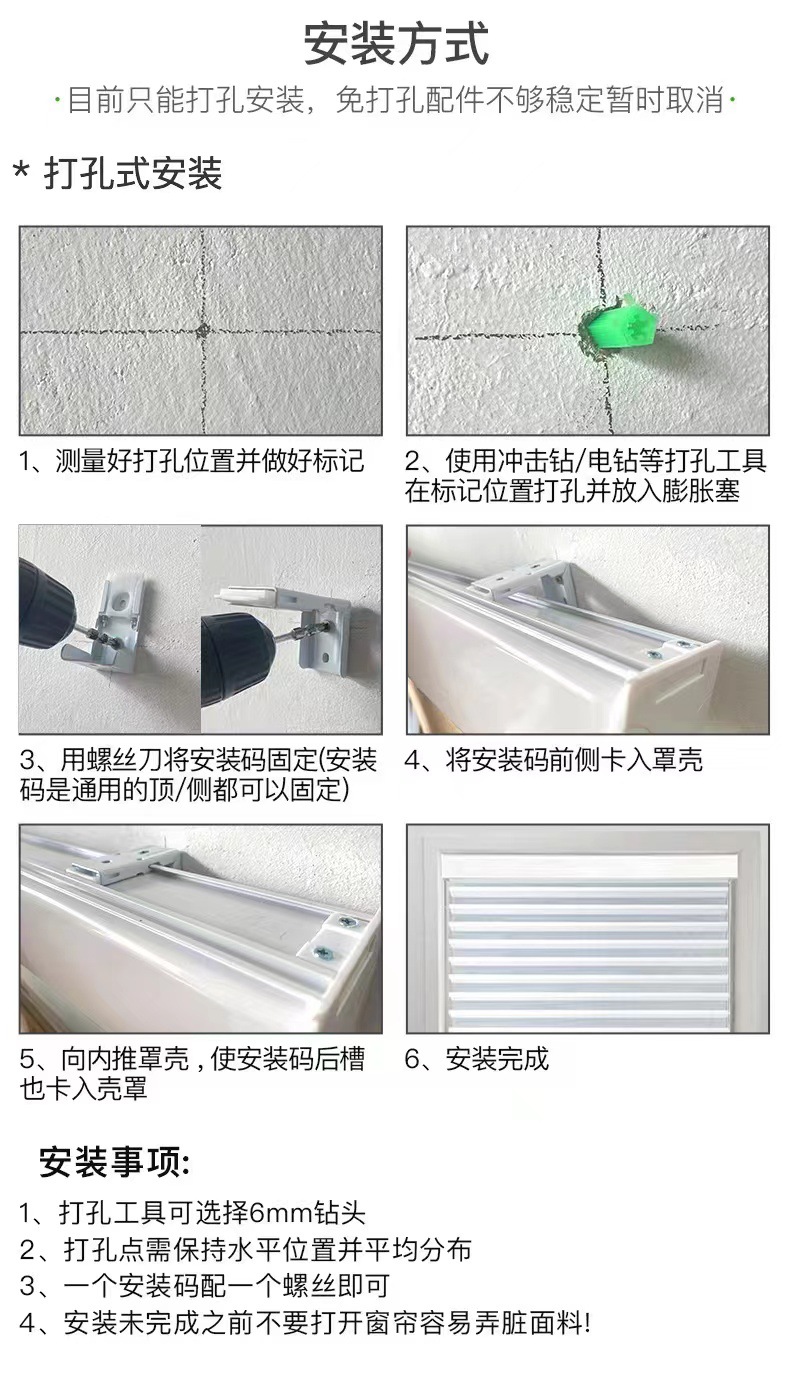 安装方式

·目前只能打孔安装，免打孔配件不够稳定暂时取消·

* 打孔式安装

1、测量好打孔位置并做好标记

2、使用冲击钻/电钻等打孔工具在标记位置打孔并放入膨胀塞

3、用螺丝刀将安装码固定(安装码是通用的顶/侧都可以固定)

4、将安装码前侧卡入罩壳

5、向内推罩壳，使安装码后槽也卡入壳罩

6、安装完成

安装事项:

1、打孔工具可选择6mm钻头
2、打孔点需保持水平位置并平均分布
3、一个安装码配一个螺丝即可
4、安装未完成之前不要打开窗帘容易弄脏面料!