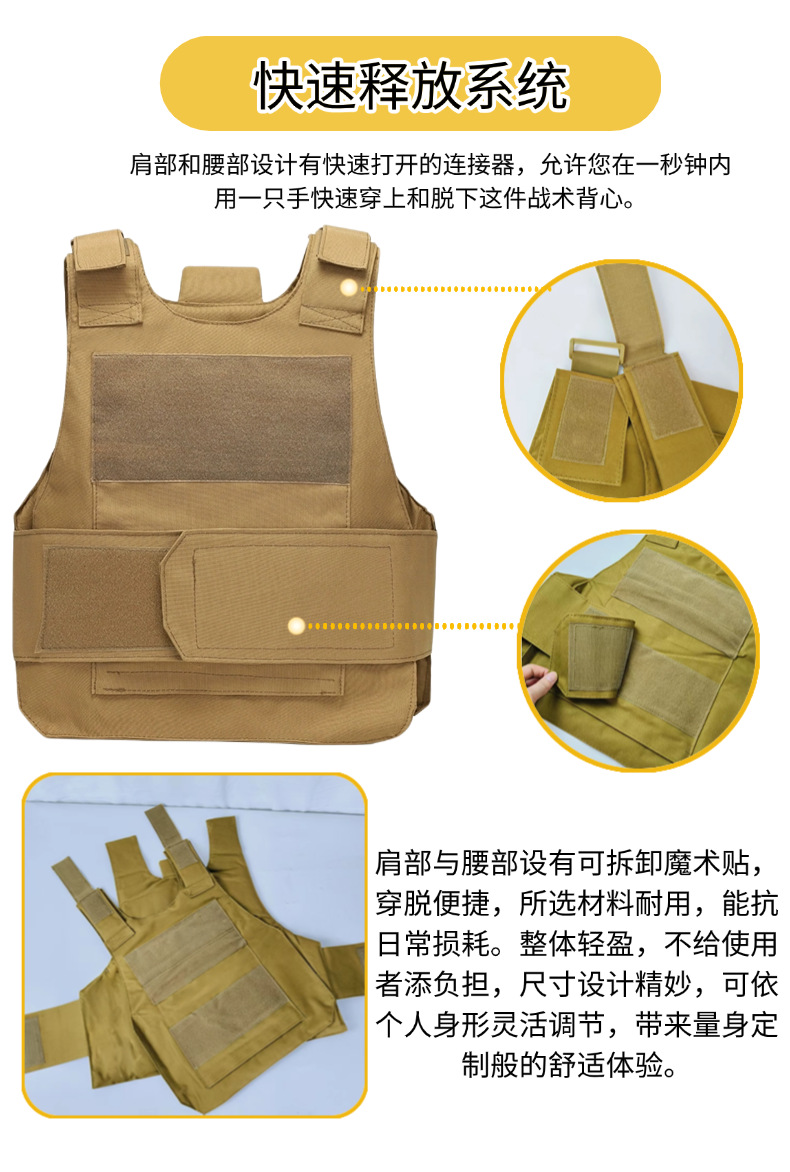 快速释放系统

肩部和腰部设计有快速打开的连接器，允许您在一秒钟内用一只手快速穿上和脱下这件战术背心。

肩部与腰部设有可拆卸魔术贴，穿脱便捷，所选材料耐用，能抗日常损耗。整体轻盈，不给使用者添负担，尺寸设计精妙，可依个人身形灵活调节，带来量身定制般的舒适体验。