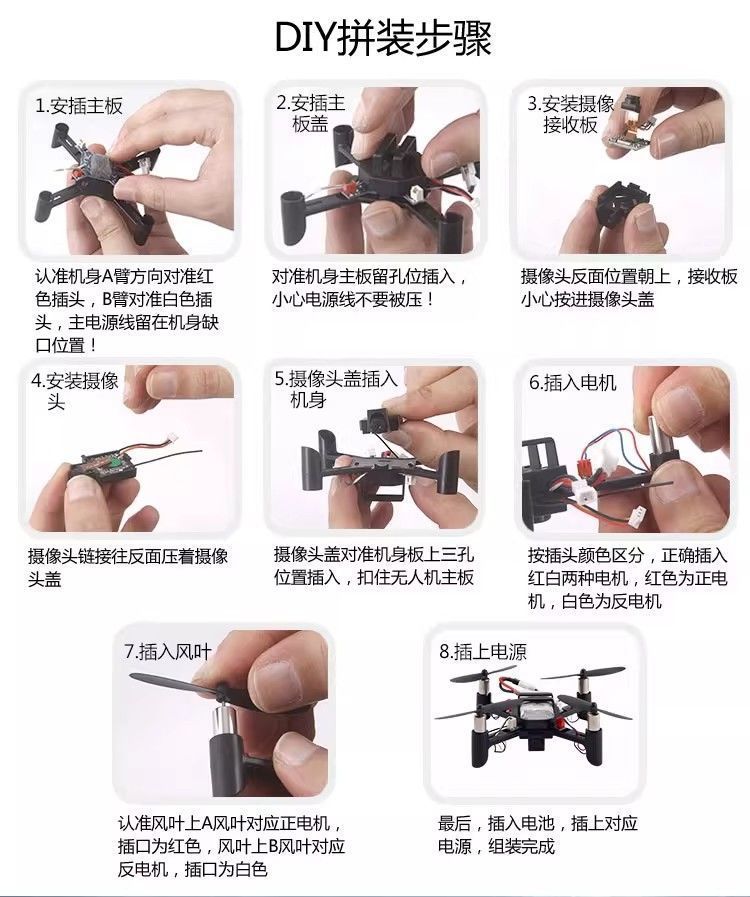 DIY拼装步骤

1.安插主板

认准机身A臂方向对准红色插头，B臂对准白色插头，主电源线留在机身缺口位置！

2.安插主板盖

对准机身主板留孔位插入，小心电源线不要被压！

3.安装摄像接收板

摄像头反面位置朝上，接收板小心按进摄像头盖

4.安装摄像头

摄像头链接往反面压着摄像头盖

5.摄像头盖插入机身

摄像头盖对准机身板上三孔位置插入，扣住无人机主板

6.插入电机

按插头颜色区分，正确插入红白两种电机，红色为正电机，白色为反电机

7.插入风叶

认准风叶上A风叶对应正电机，插口为红色，风叶上B风叶对应反电机，插口为白色

8.插上电源

最后，插入电池，插上对应电源，组装完成