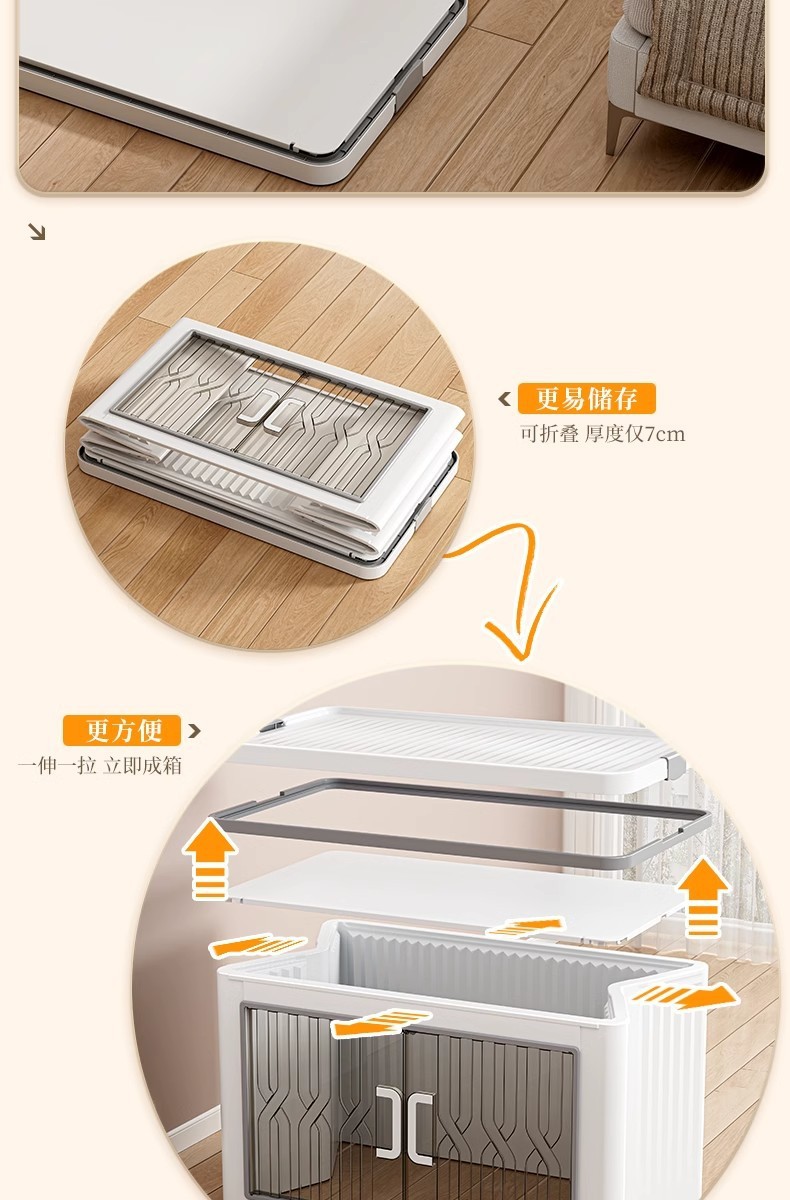 更易储存

可折叠 厚度仅7cm

更方便

一伸一拉 立即成箱