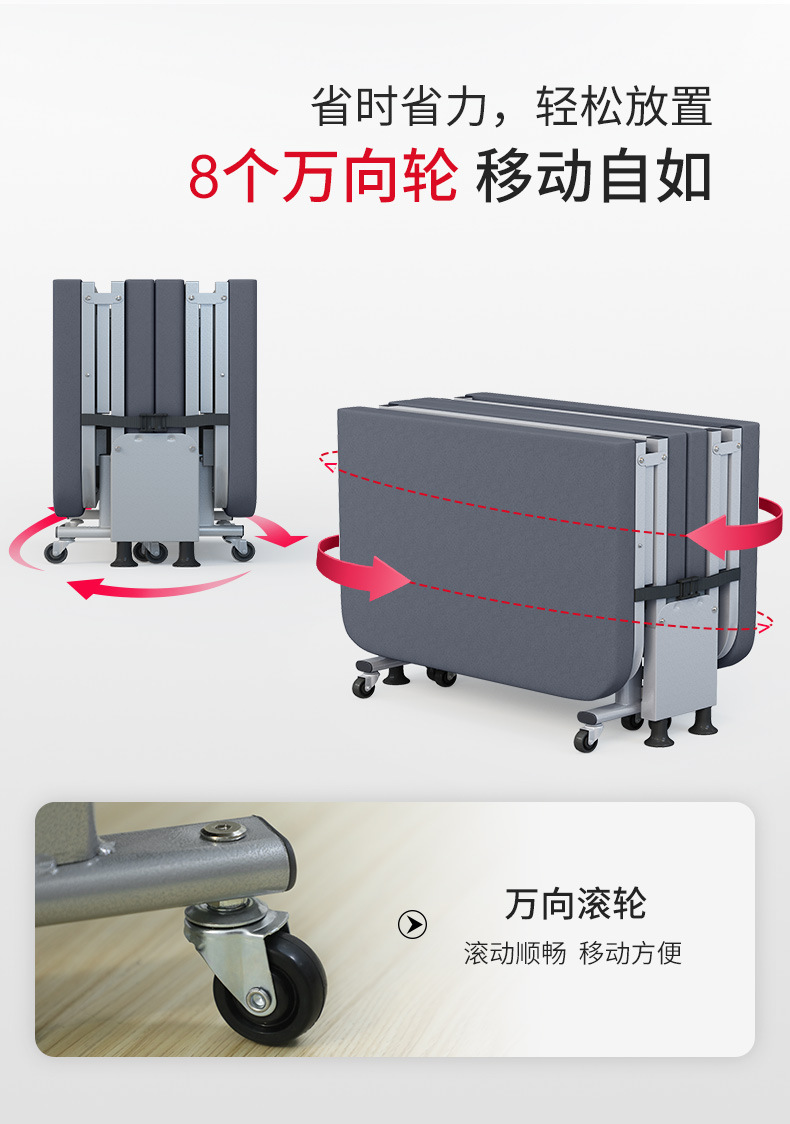 省时省力，轻松放置
8个万向轮 移动自如

万向滚轮
滚动顺畅 移动方便