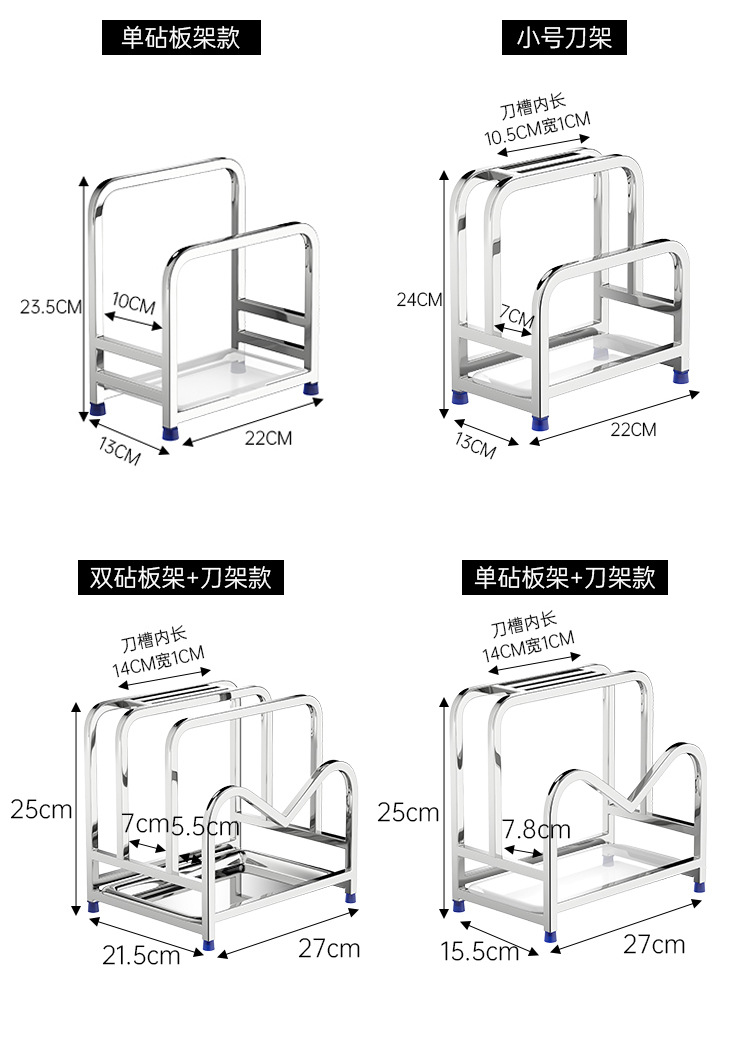 单砧板架款

23.5CM
10CM
13CM
22CM

小号刀架

刀槽内长
10.5CM宽1CM
24CM
7CM
13CM
22CM

双砧板架+刀架款

刀槽内长
14CM宽1CM
25cm
7cm
5.5cm
21.5cm
27cm

单砧板架+刀架款

刀槽内长
14CM宽1CM
25cm
7.8cm
15.5cm
27cm