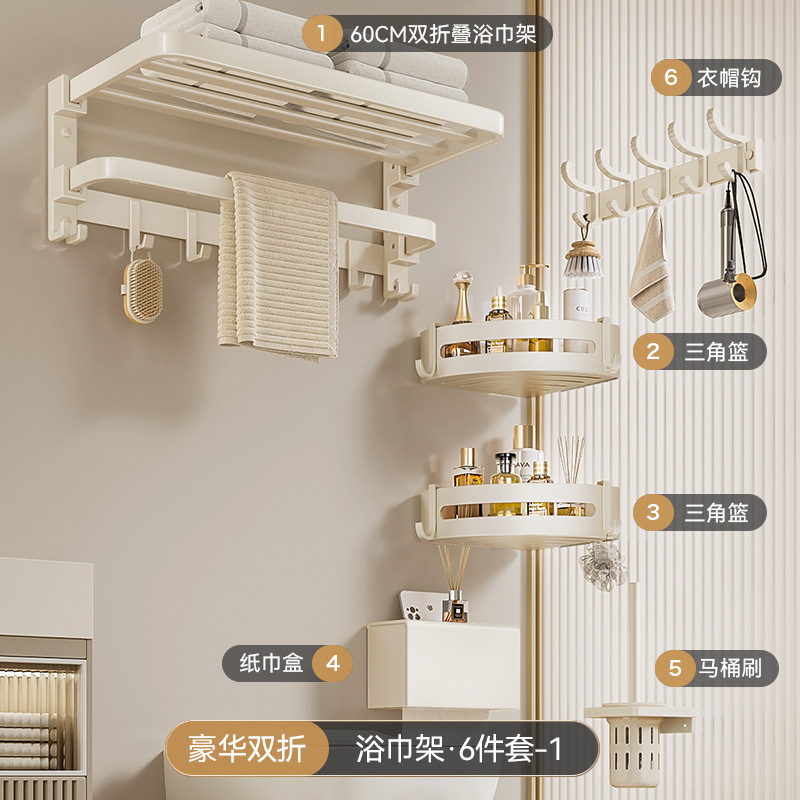 1 60CM双折叠浴巾架

6 衣帽钩

2 三角篮

3 三角篮

纸巾盒 4

5 马桶刷

豪华双折 浴巾架·6件套-1