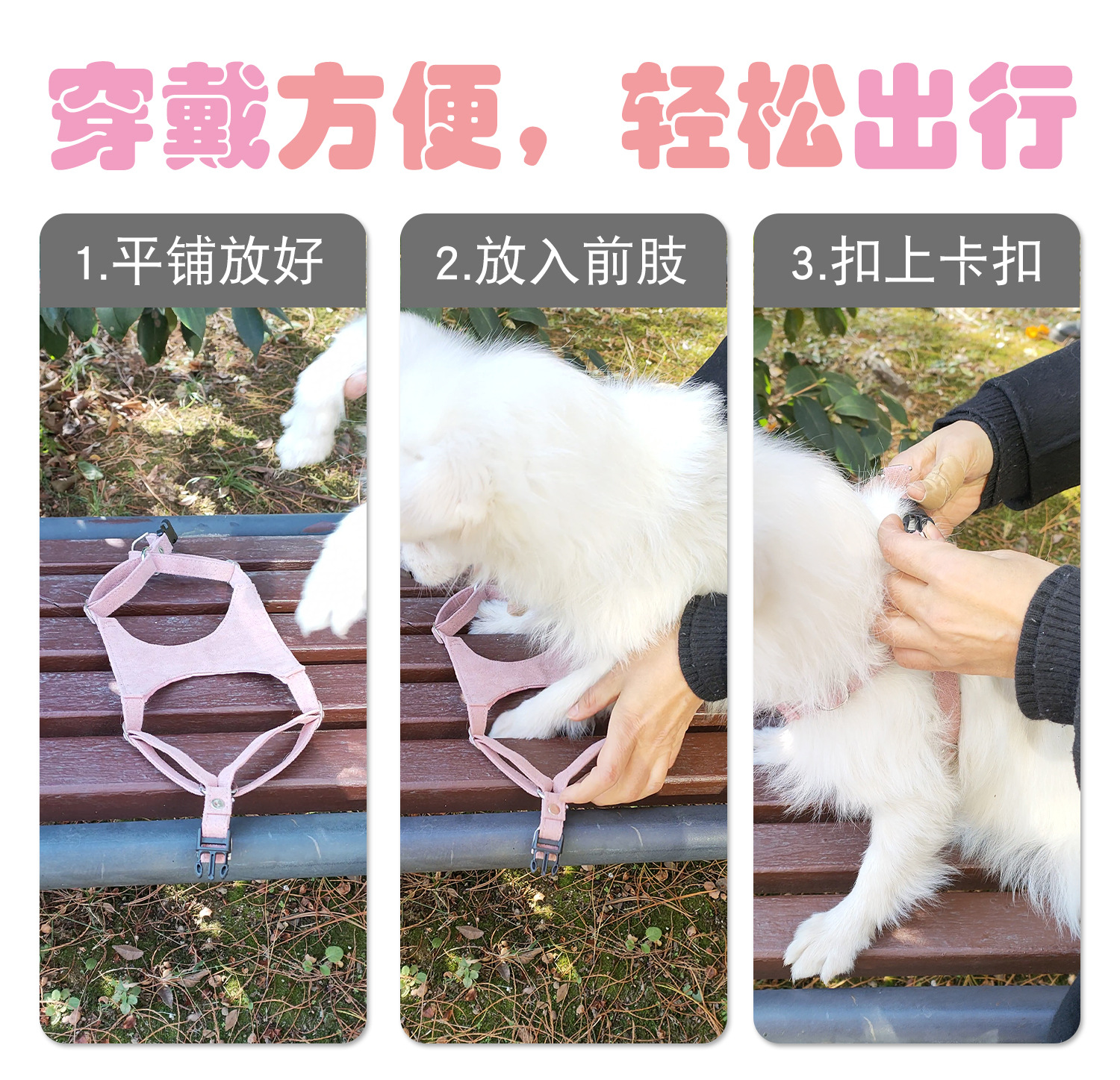 穿戴方便，轻松出行

1.平铺放好

2.放入前肢

3.扣上卡扣