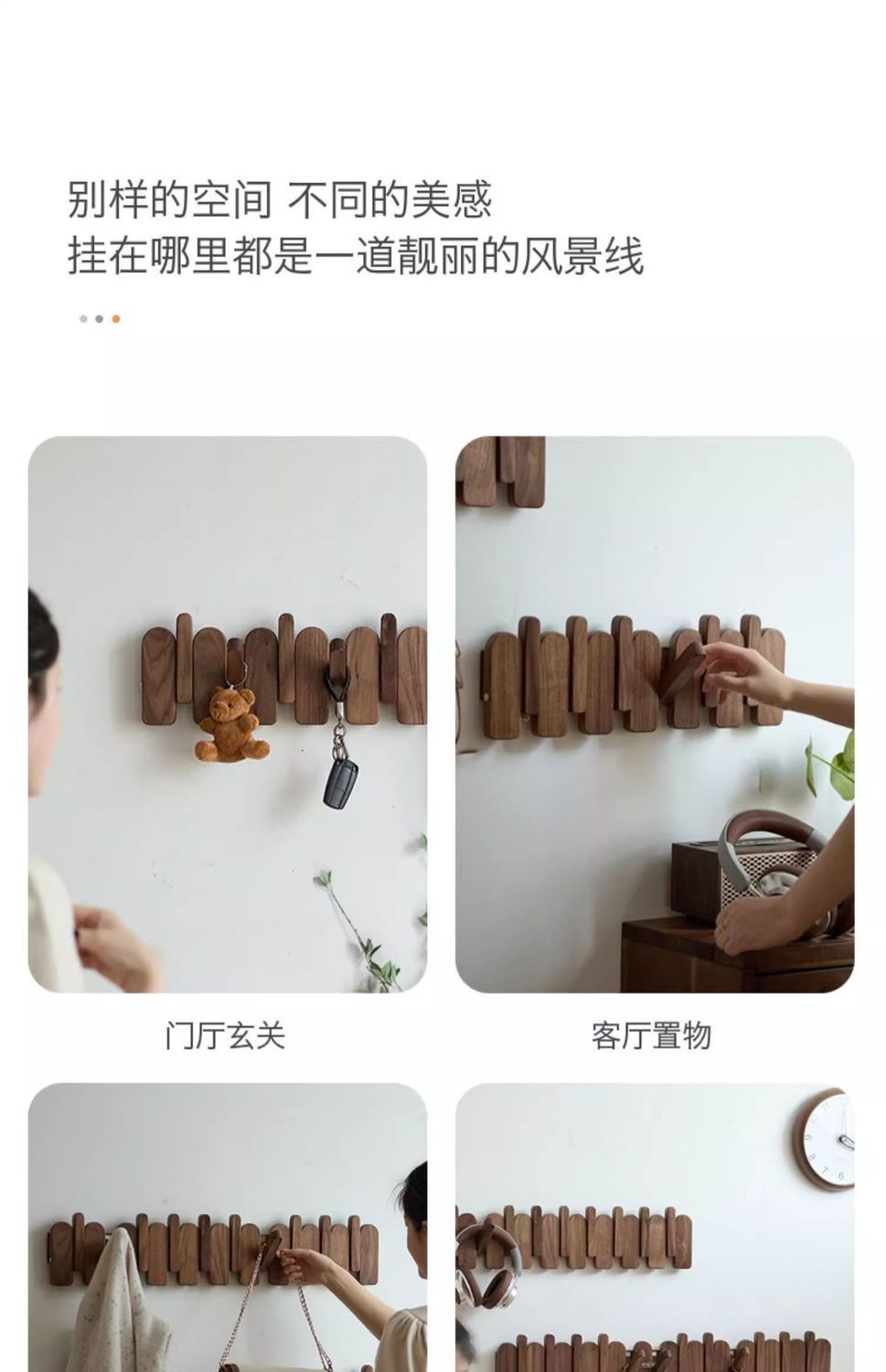 别样的空间 不同的美感
挂在哪里都是一道靓丽的风景线

门厅玄关

客厅置物