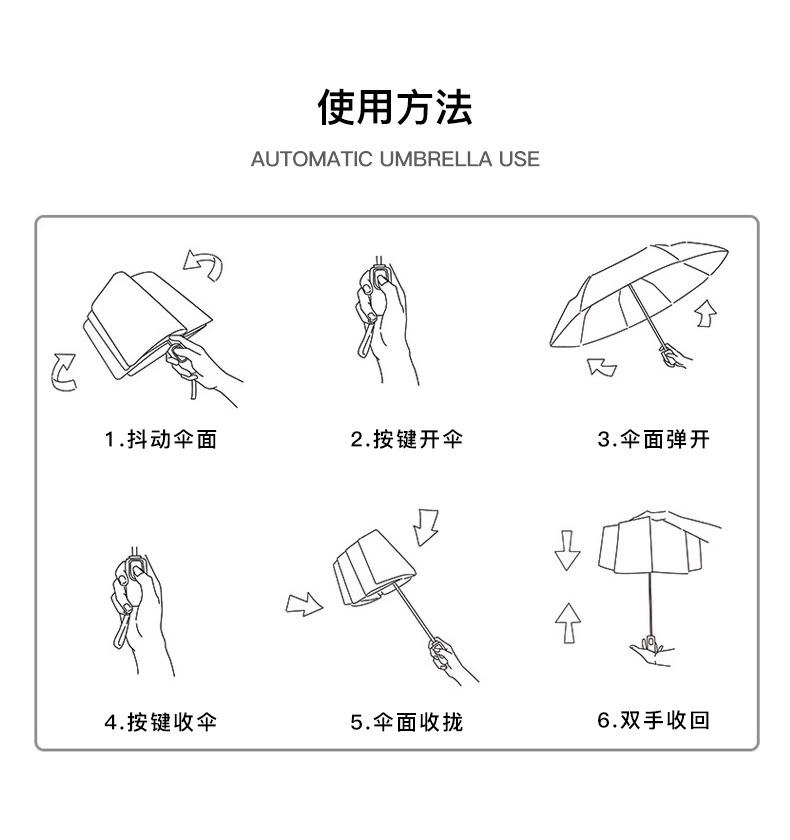 使用方法

AUTOMATIC UMBRELLA USE

1.抖动伞面

2.按键开伞

3.伞面弹开

4.按键收伞

5.伞面收拢

6.双手收回