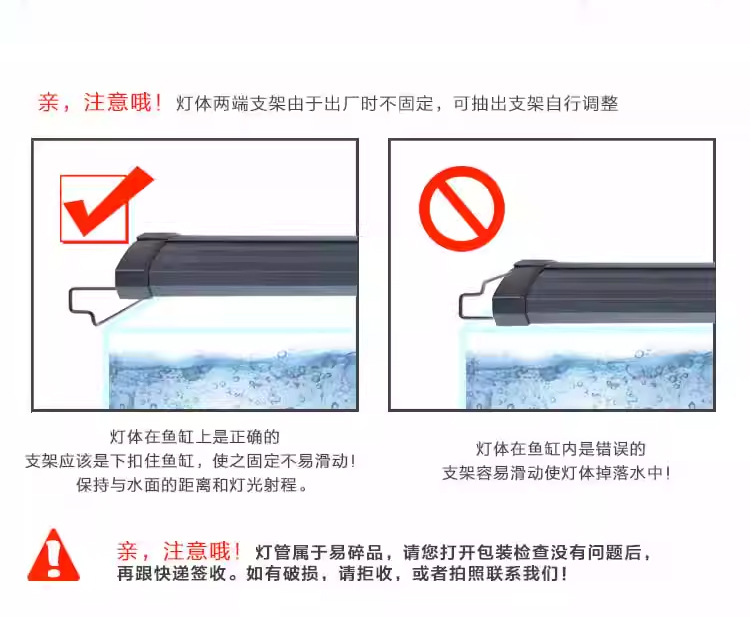 亲，注意哦！灯体两端支架由于出厂时不固定，可抽出支架自行调整

灯体在鱼缸上是正确的
支架应该是下扣住鱼缸，使之固定不易滑动！
保持与水面的距离和灯光射程。

灯体在鱼缸内是错误的
支架容易滑动使灯体掉落水中！

亲，注意哦！灯管属于易碎品，请您打开包装检查没有问题后，再跟快递签收。如有破损，请拒收，或者拍照联系我们！