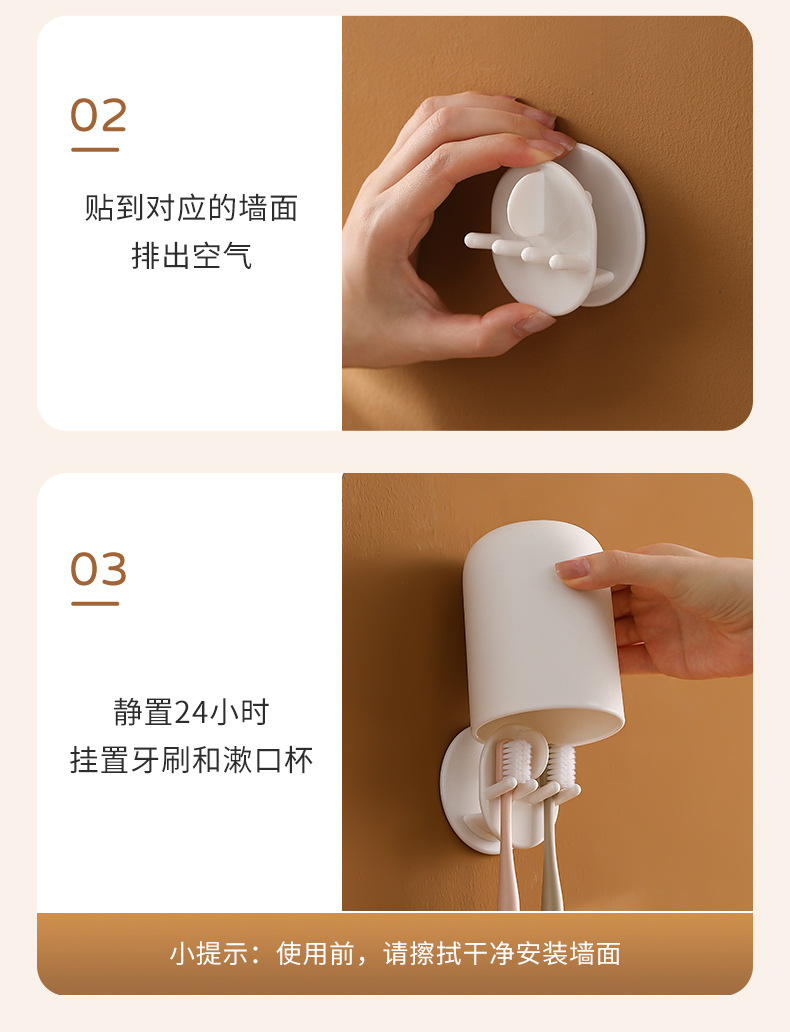 02

贴到对应的墙面
排出空气

03

静置24小时
挂置牙刷和漱口杯

小提示：使用前，请擦拭干净安装墙面