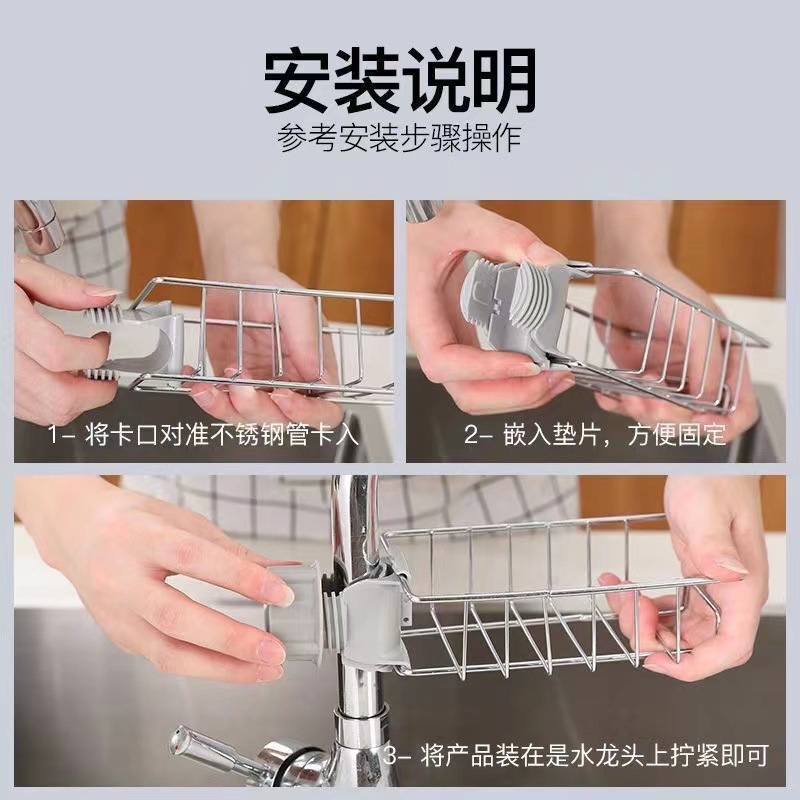 安装说明

参考安装步骤操作

1- 将卡口对准不锈钢管卡入

2- 嵌入垫片，方便固定

3- 将产品装在是水龙头上拧紧即可