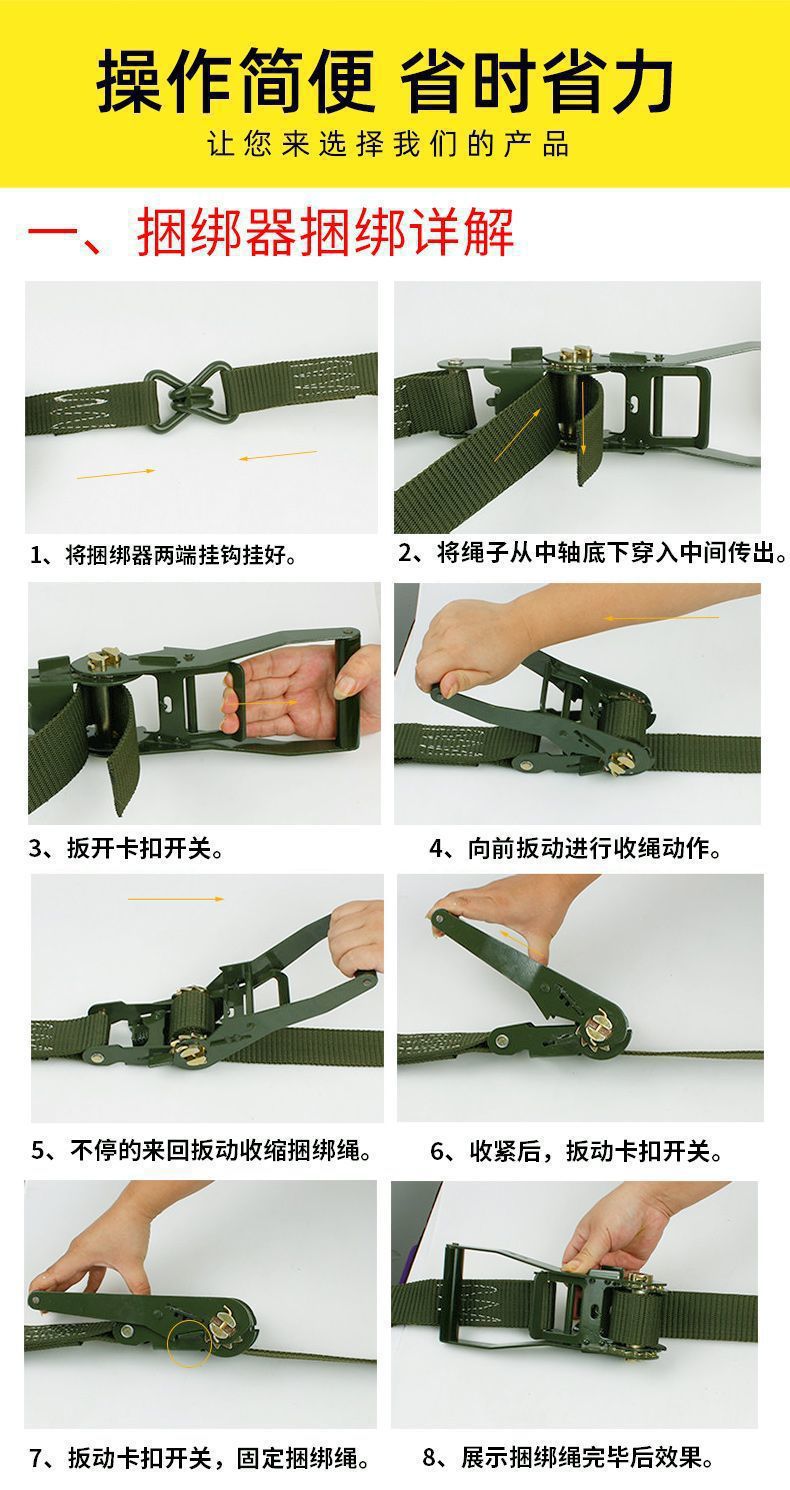 操作简便 省时省力
让您来选择我们的产品

一、捆绑器捆绑详解

1、将捆绑器两端挂钩挂好。

2、将绳子从中轴底下穿入中间传出。

3、扳开卡扣开关。

4、向前扳动进行收绳动作。

5、不停的来回扳动收缩捆绑绳。

6、收紧后，扳动卡扣开关。

7、扳动卡扣开关，固定捆绑绳。

8、展示捆绑绳完毕后效果。