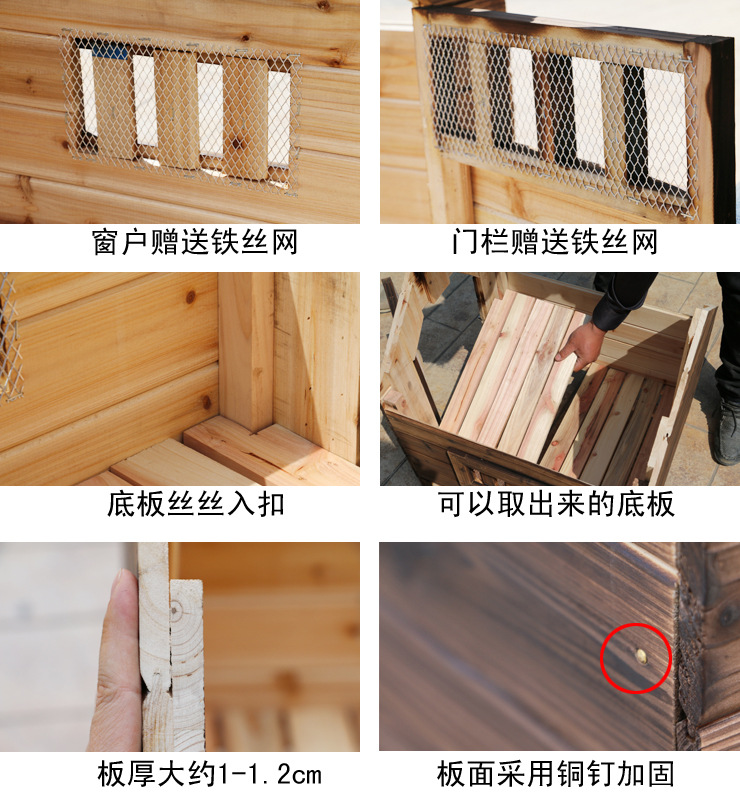 窗户赠送铁丝网

门栏赠送铁丝网

底板丝丝入扣

可以取出来的底板

板厚大约1-1.2cm

板面采用铜钉加固