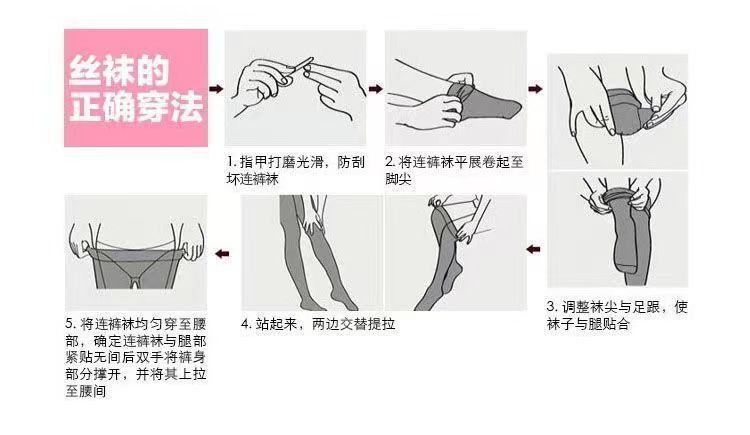 丝袜的正确穿法

1. 指甲打磨光滑，防刮坏连裤袜

2. 将连裤袜平展卷起至脚尖

3. 调整袜尖与足跟，使袜子与腿贴合

4. 站起来，两边交替提拉

5. 将连裤袜均匀穿至腰部，确定连裤袜与腿部紧贴无间后双手将裤身部分撑开，并将其上拉至腰间