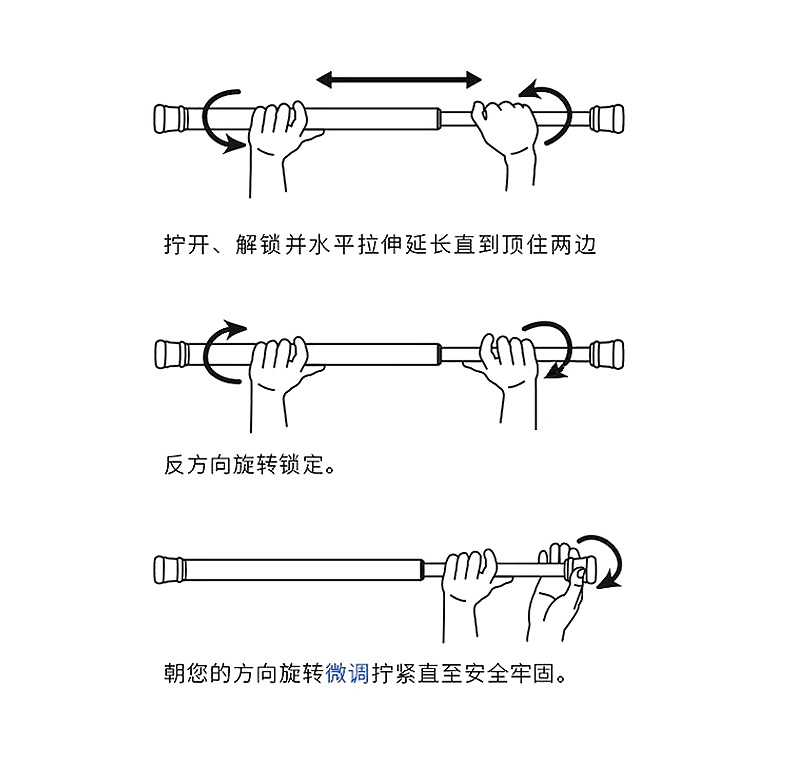 拧开、解锁并水平拉伸延长直到顶住两边

反方向旋转锁定。

朝您的方向旋转微调拧紧直至安全牢固。