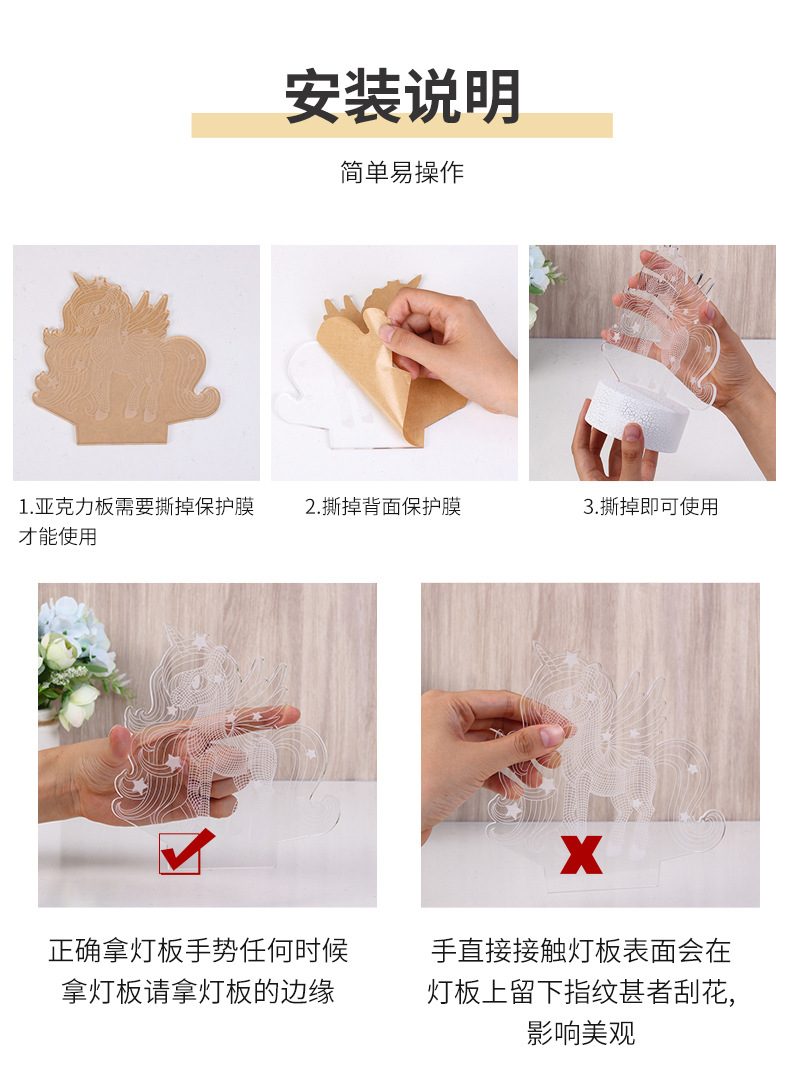 安装说明

简单易操作

1.亚克力板需要撕掉保护膜才能使用

2.撕掉背面保护膜

3.撕掉即可使用

正确拿灯板手势任何时候拿灯板请拿灯板的边缘

手直接接触灯板表面会在灯板上留下指纹甚者刮花,影响美观