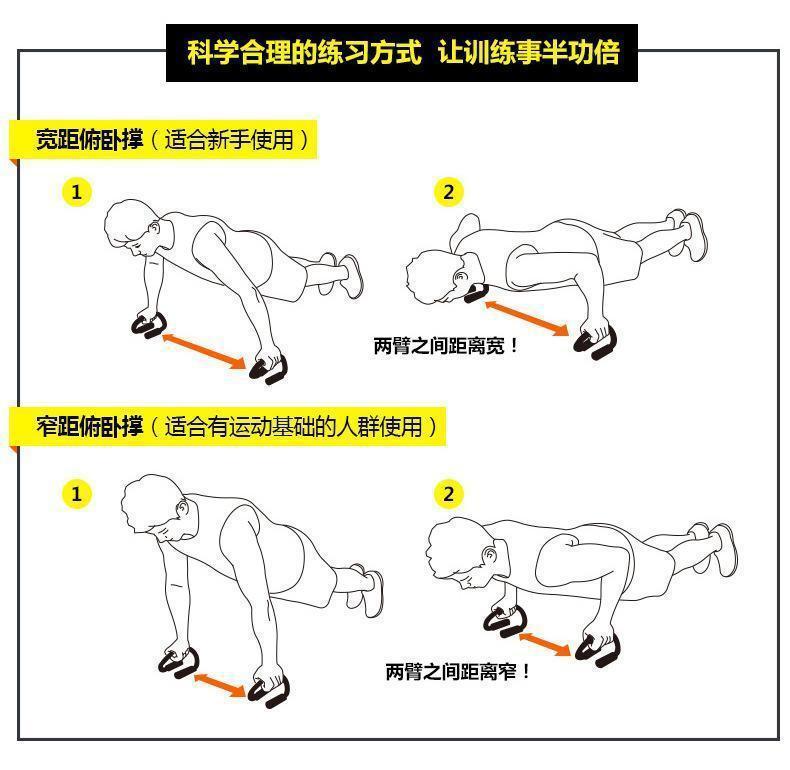 科学合理的练习方式 让训练事半功倍

宽距俯卧撑（适合新手使用）

1

2

两臂之间距离宽！

窄距俯卧撑（适合有运动基础的人群使用）

1

2

两臂之间距离窄！