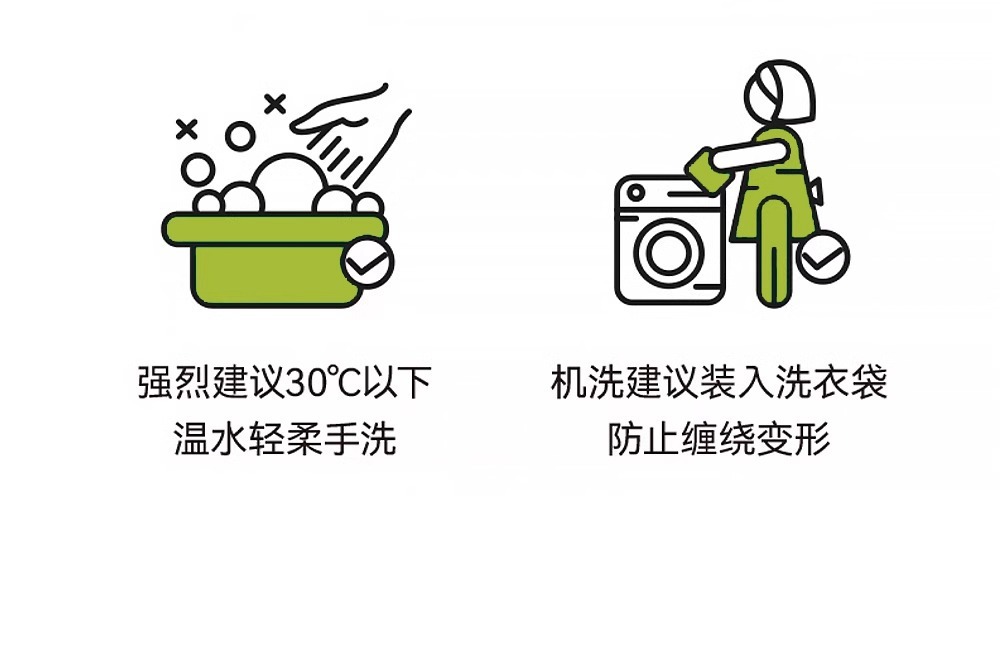 强烈建议30℃以下
温水轻柔手洗

机洗建议装入洗衣袋
防止缠绕变形