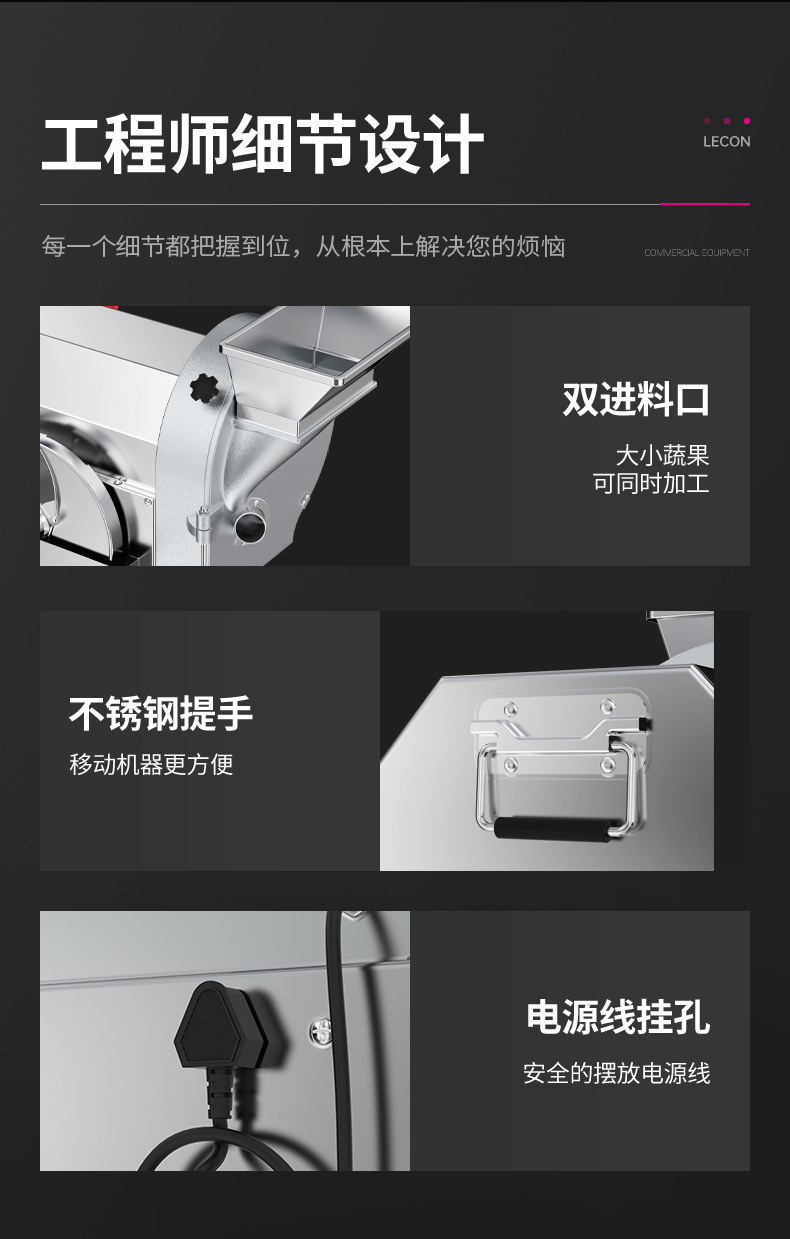 工程师细节设计

LECON

每一个细节都把握到位，从根本上解决您的烦恼

COMMERCIAL EQUIPMENT

双进料口

大小蔬果
可同时加工

不锈钢提手

移动机器更方便

电源线挂孔

安全的摆放电源线