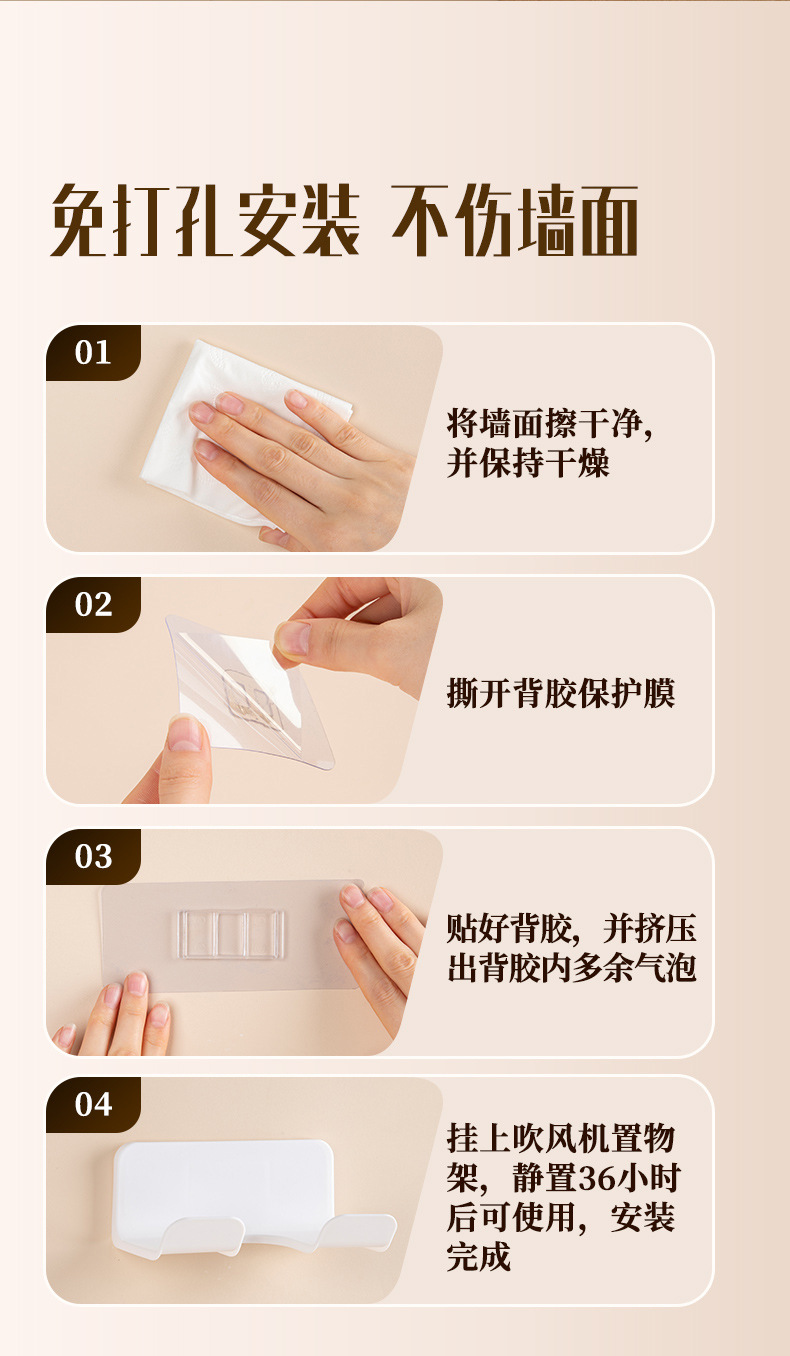 免打孔安装 不伤墙面

01

将墙面擦干净，并保持干燥

02

撕开背胶保护膜

03

贴好背胶，并挤压出背胶内多余气泡

04

挂上吹风机置物架，静置36小时后可使用，安装完成