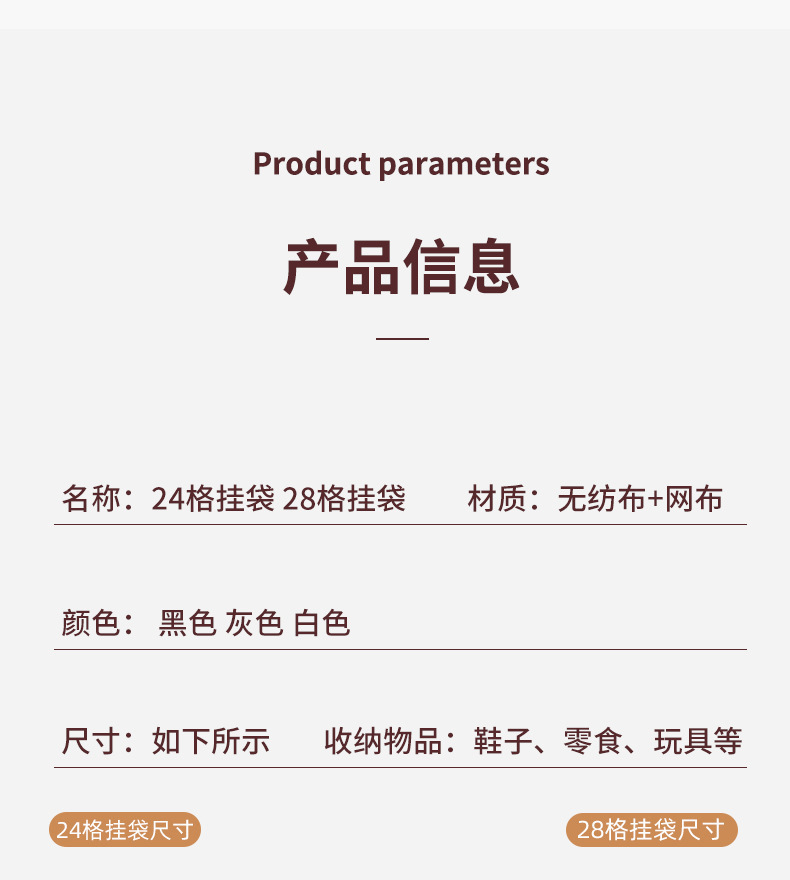 Product parameters

产品信息

名称：24格挂袋 28格挂袋 材质：无纺布+网布

颜色：黑色 灰色 白色

尺寸：如下所示 收纳物品：鞋子、零食、玩具等

24格挂袋尺寸

28格挂袋尺寸