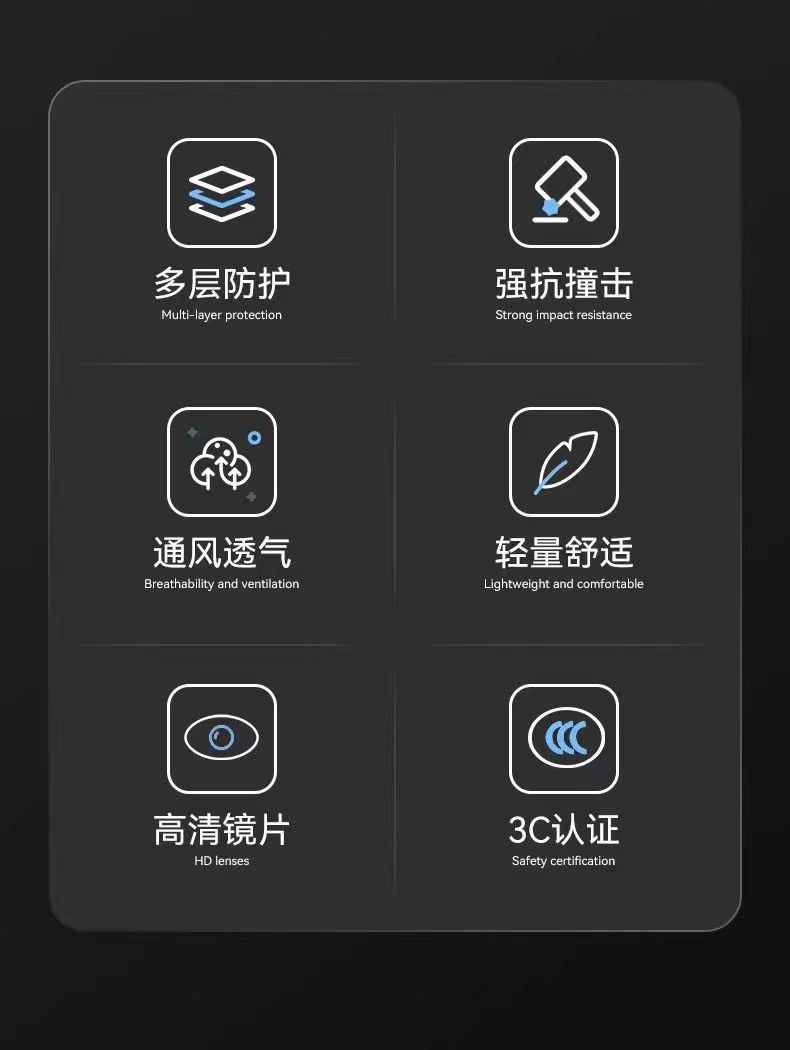 多层防护
Multi-layer protection

强抗撞击
Strong impact resistance

通风透气
Breathability and ventilation

轻量舒适
Lightweight and comfortable

高清镜片
HD lenses

3C认证
Safety certification