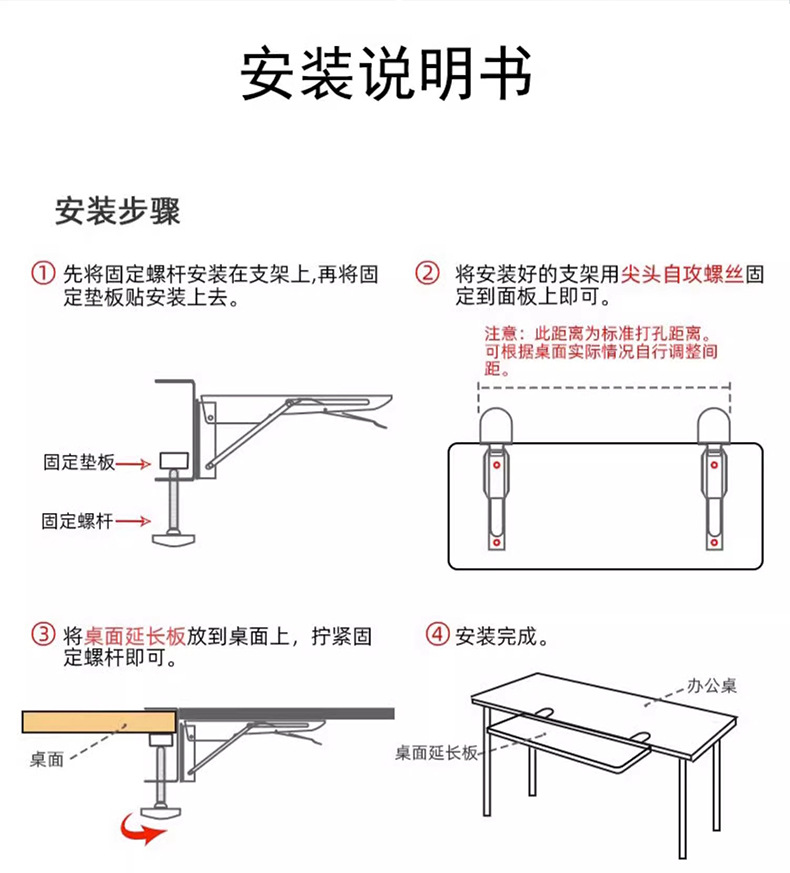 安装说明书

安装步骤

① 先将固定螺杆安装在支架上,再将固定垫板贴安装上去。

固定垫板

固定螺杆

② 将安装好的支架用尖头自攻螺丝固定到面板上即可。

注意：此距离为标准打孔距离。可根据桌面实际情况自行调整间距。

③ 将桌面延长板放到桌面上，拧紧固定螺杆即可。

桌面

④ 安装完成。

办公桌

桌面延长板