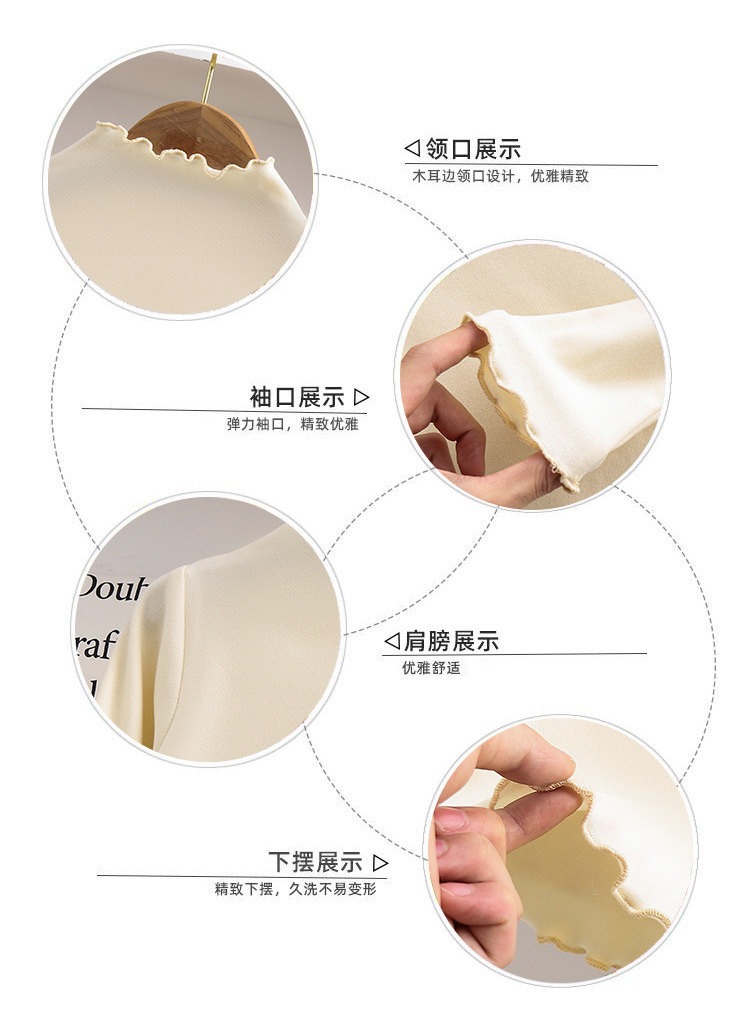 ◁ 领口展示
木耳边领口设计，优雅精致

袖口展示 ▷
弹力袖口，精致优雅

Dout
raf

◁ 肩膀展示
优雅舒适

下摆展示 ▷
精致下摆，久洗不易变形