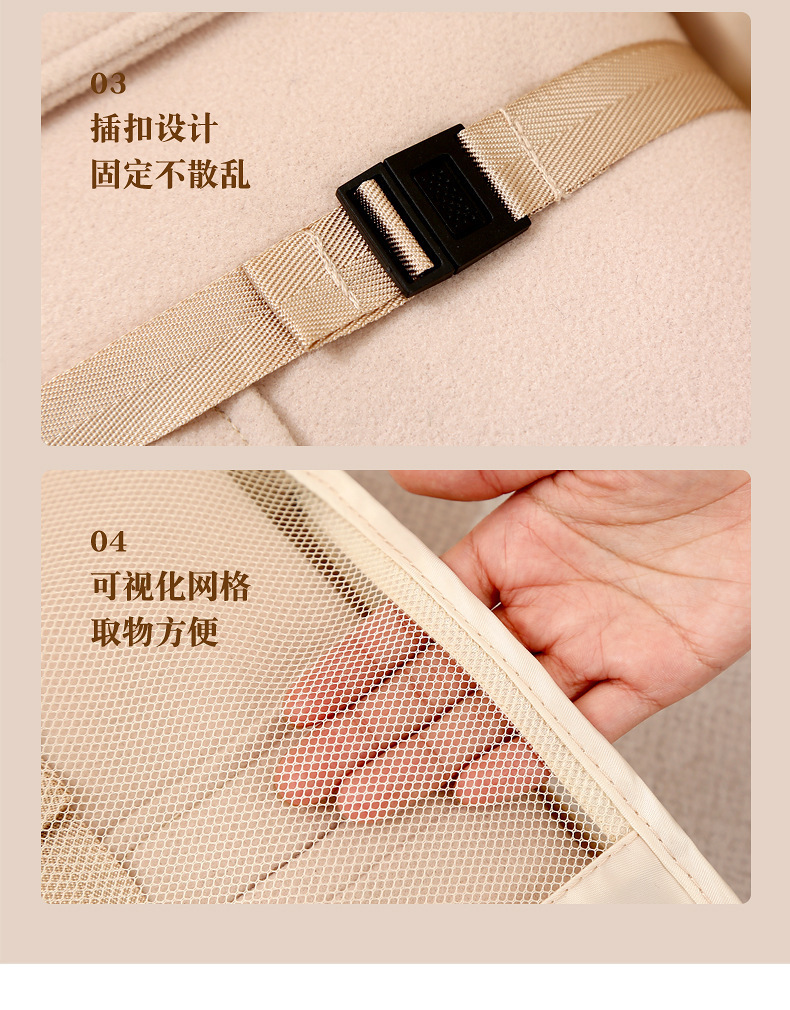 03
插扣设计
固定不散乱

04
可视化网格
取物方便