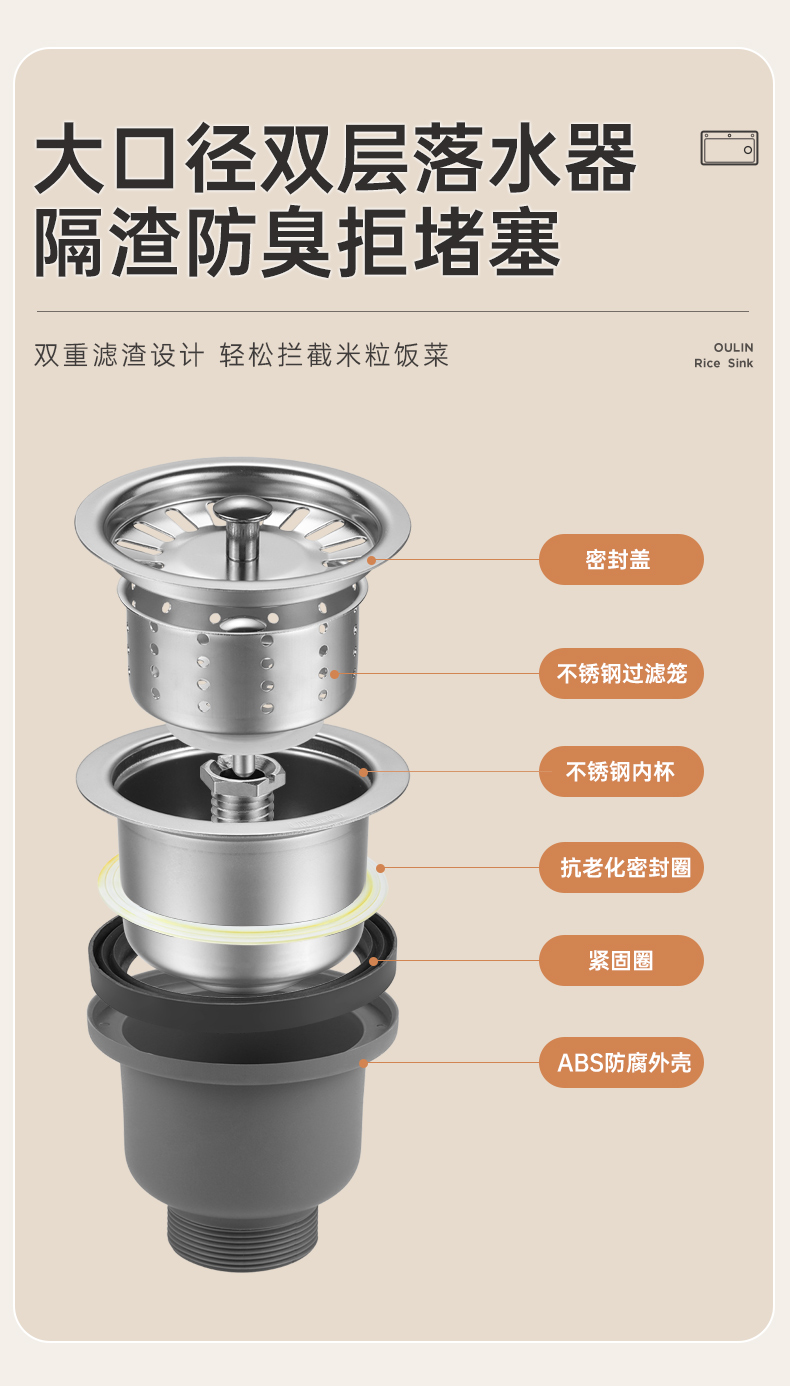 大口径双层落水器
隔渣防臭拒堵塞

双重滤渣设计 轻松拦截米粒饭菜

OULIN
Rice Sink

密封盖

不锈钢过滤笼

不锈钢内杯

抗老化密封圈

紧固圈

ABS防腐外壳